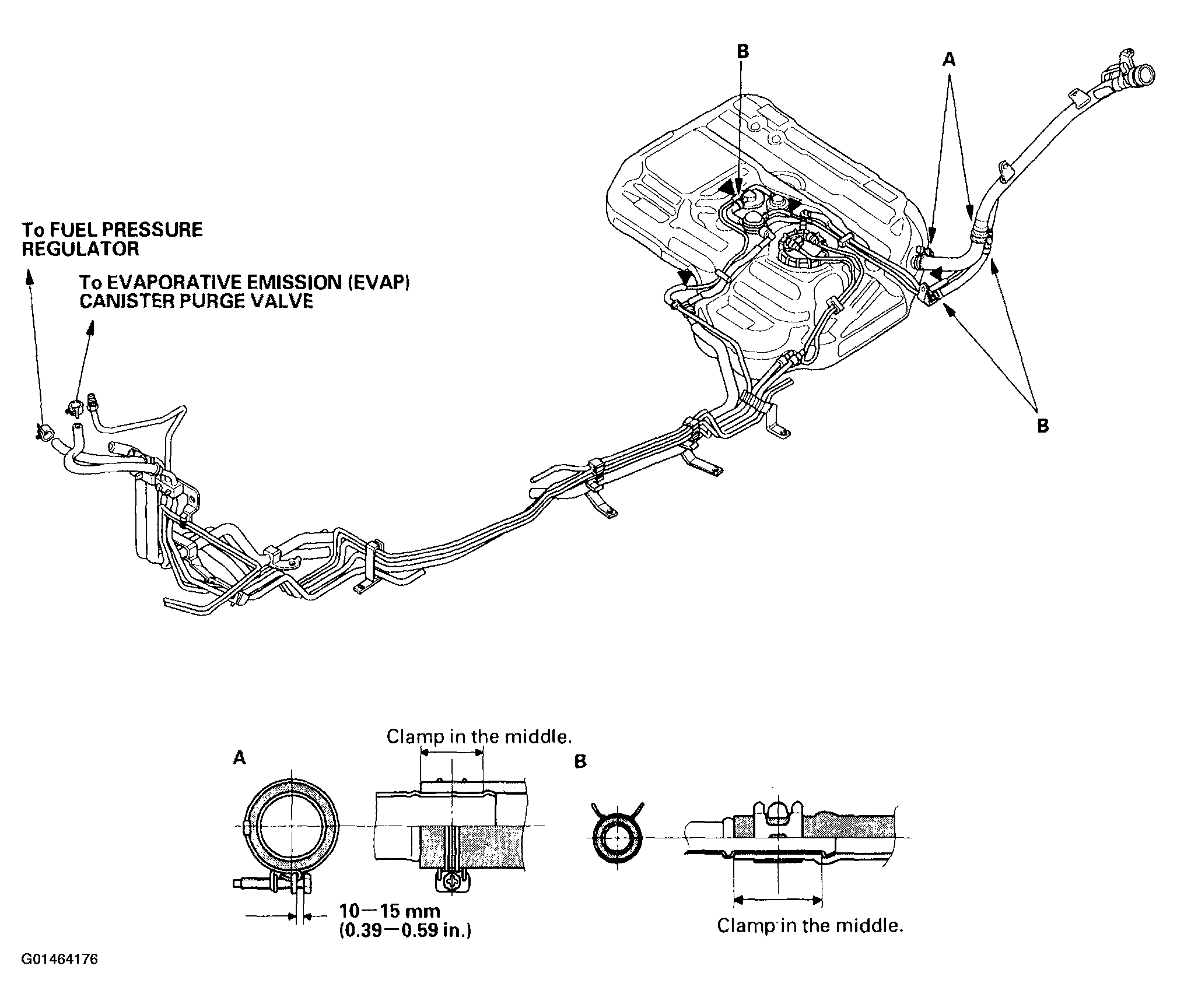 B

A

To FUEL PRESSURE REGULATOR

To EVAPORATIVE EMISSION (EVAP) CANISTER PURGE VALVE

B

Clamp in the middle.

A

B

10—15 mm (0.39—0.59 in.)

Clamp in the middle.

G01464176