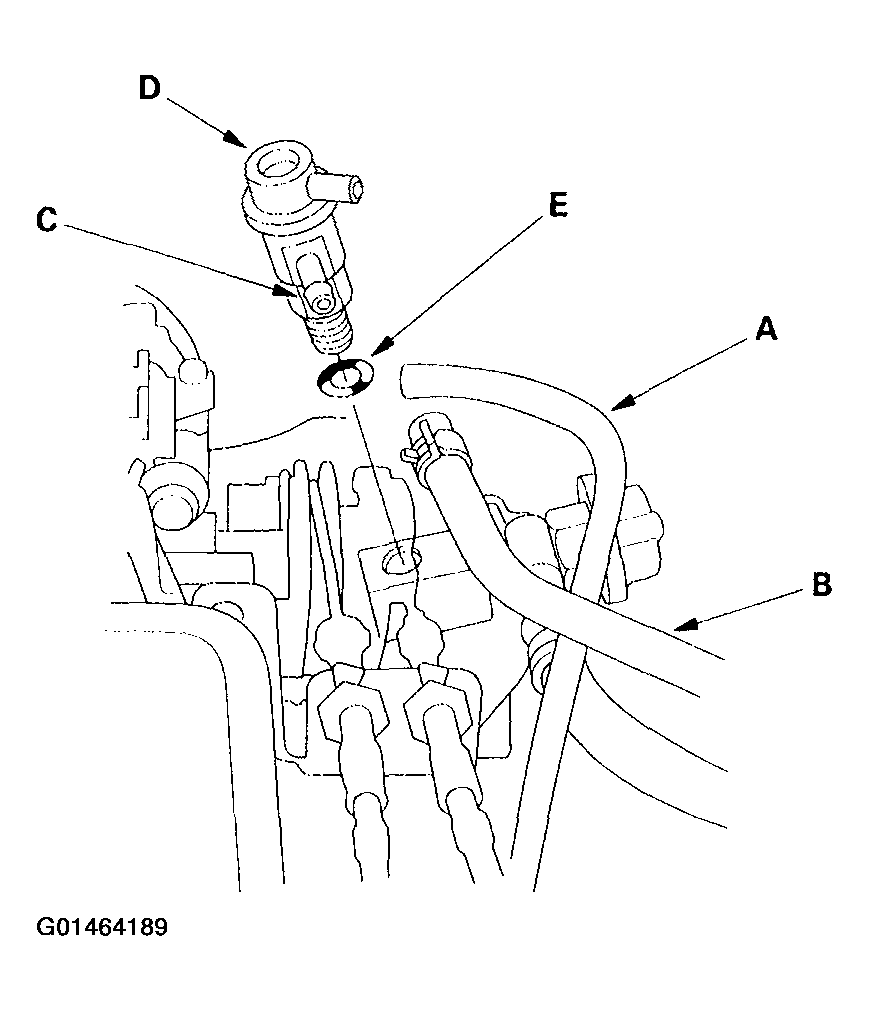 D

C

E

A

B

G01464189