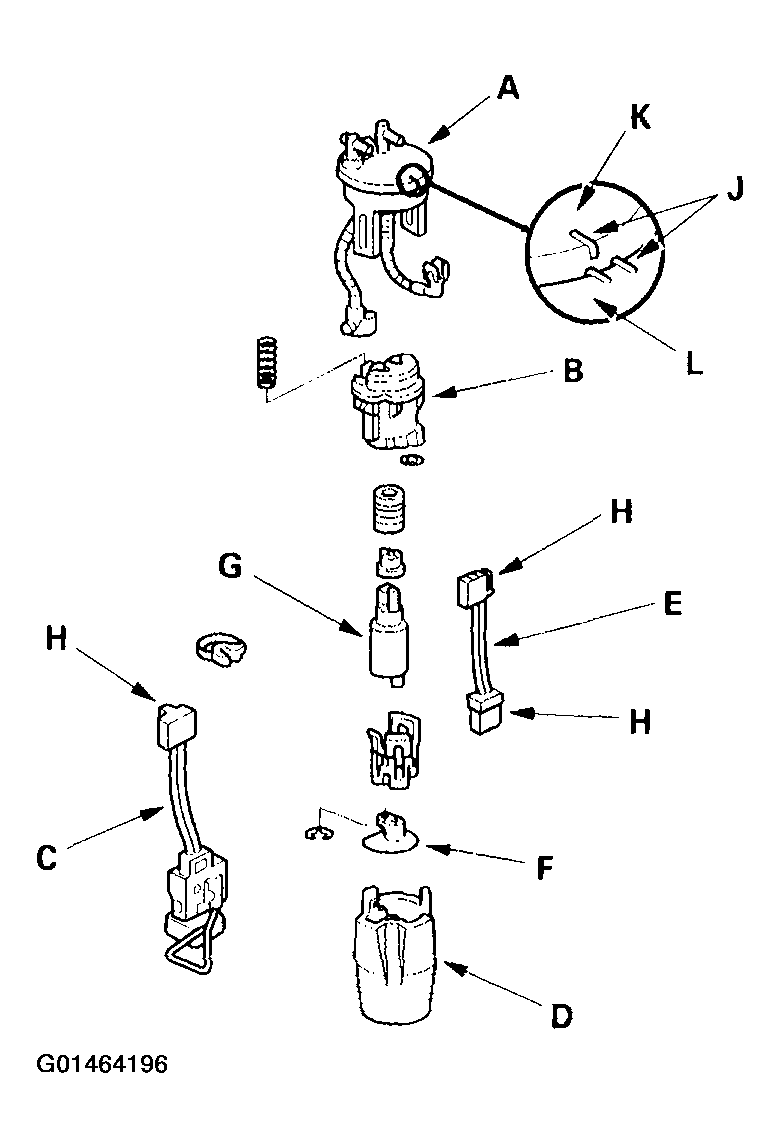 A

K

J

L

B

H

G

E

H

H

C

F

D

G01464196