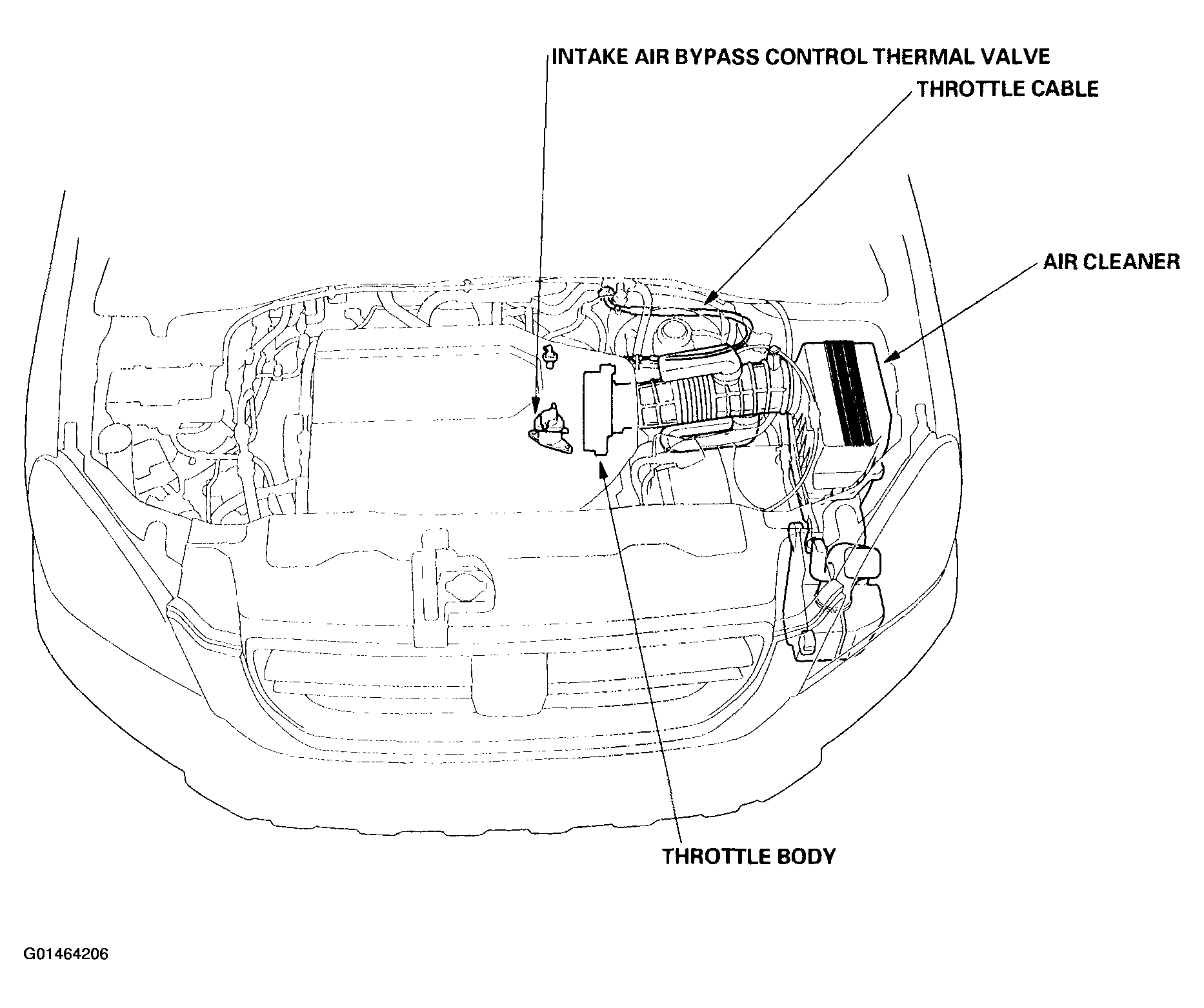 INTAKE AIR BYPASS CONTROL THERMAL VALVE

THROTTLE CABLE

AIR CLEANER

THROTTLE BODY

G01464206