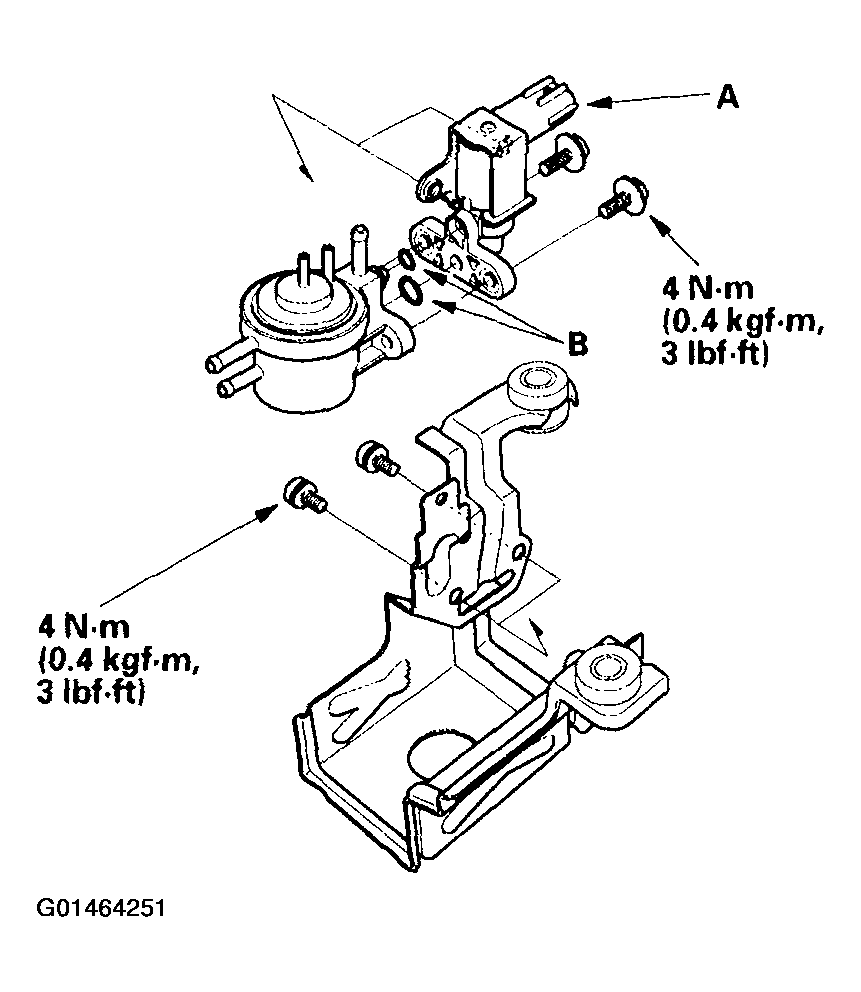 A

4 N·m
(0.4 kgf·m,
3 lbf·ft)

B

4 N·m
(0.4 kgf·m,
3 lbf·ft)

G01464251