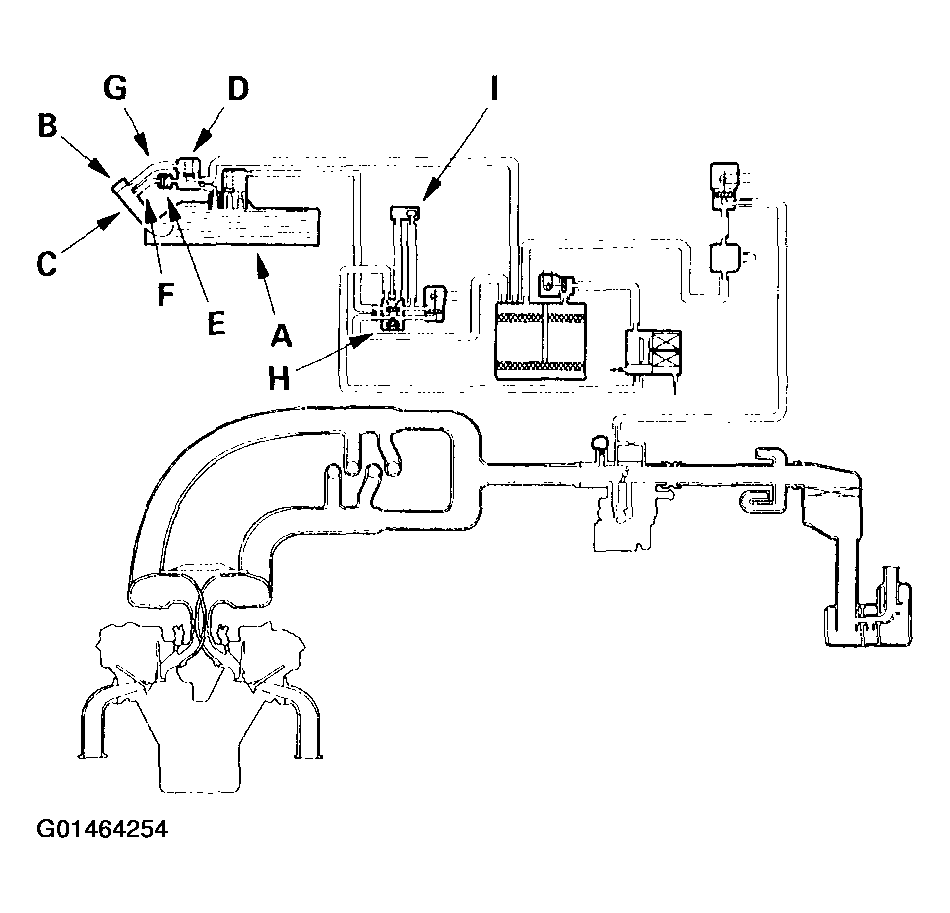 G
D
I
B
C
F
E
A
H
G01464254