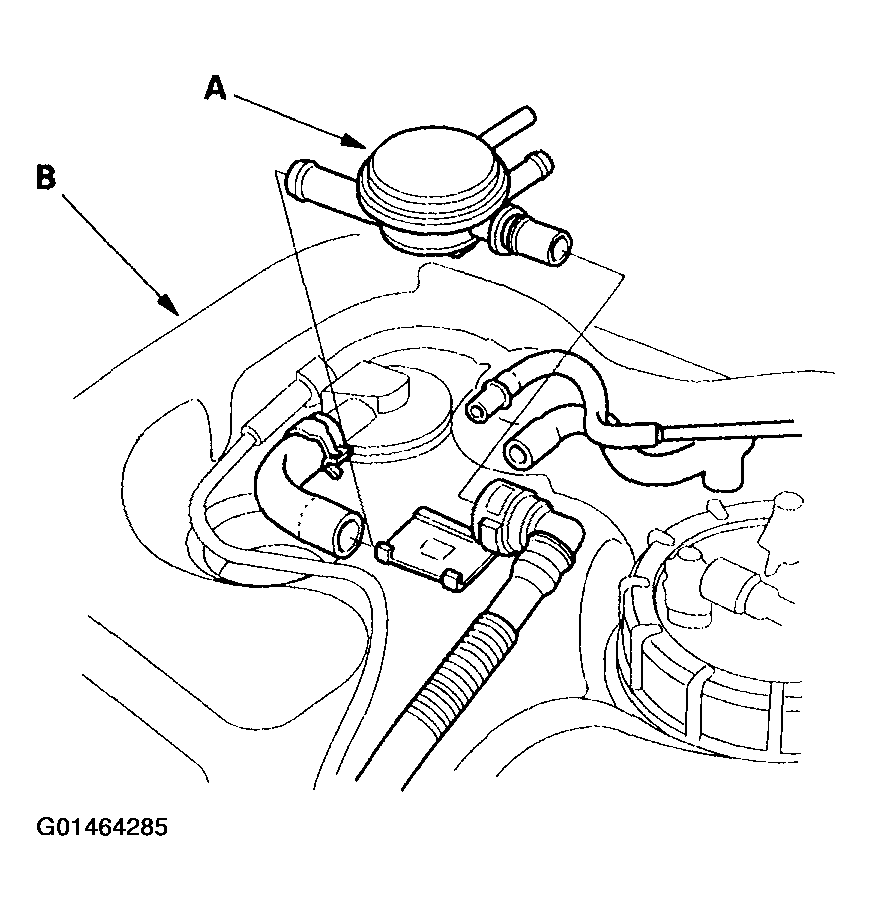 A
B
G01464285