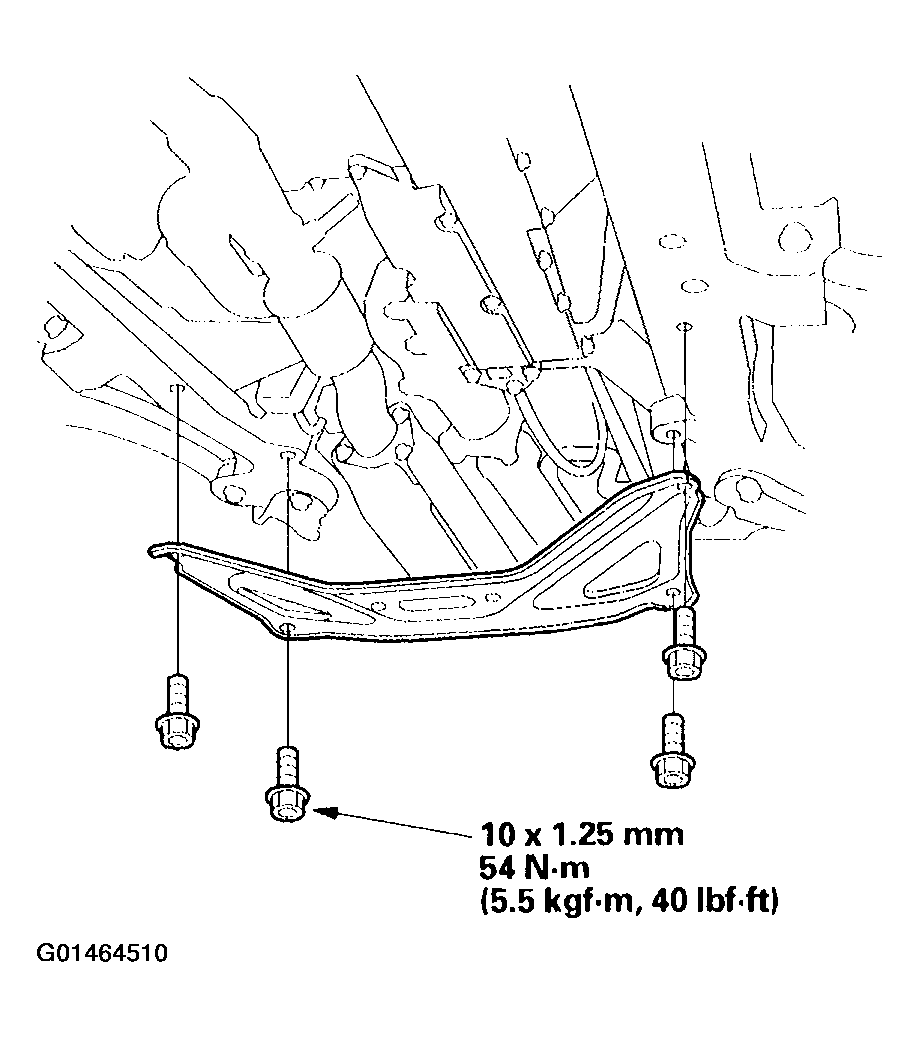 10 x 1.25 mm
54 N·m
(5.5 kgf·m, 40 lbf·ft)

G01464510