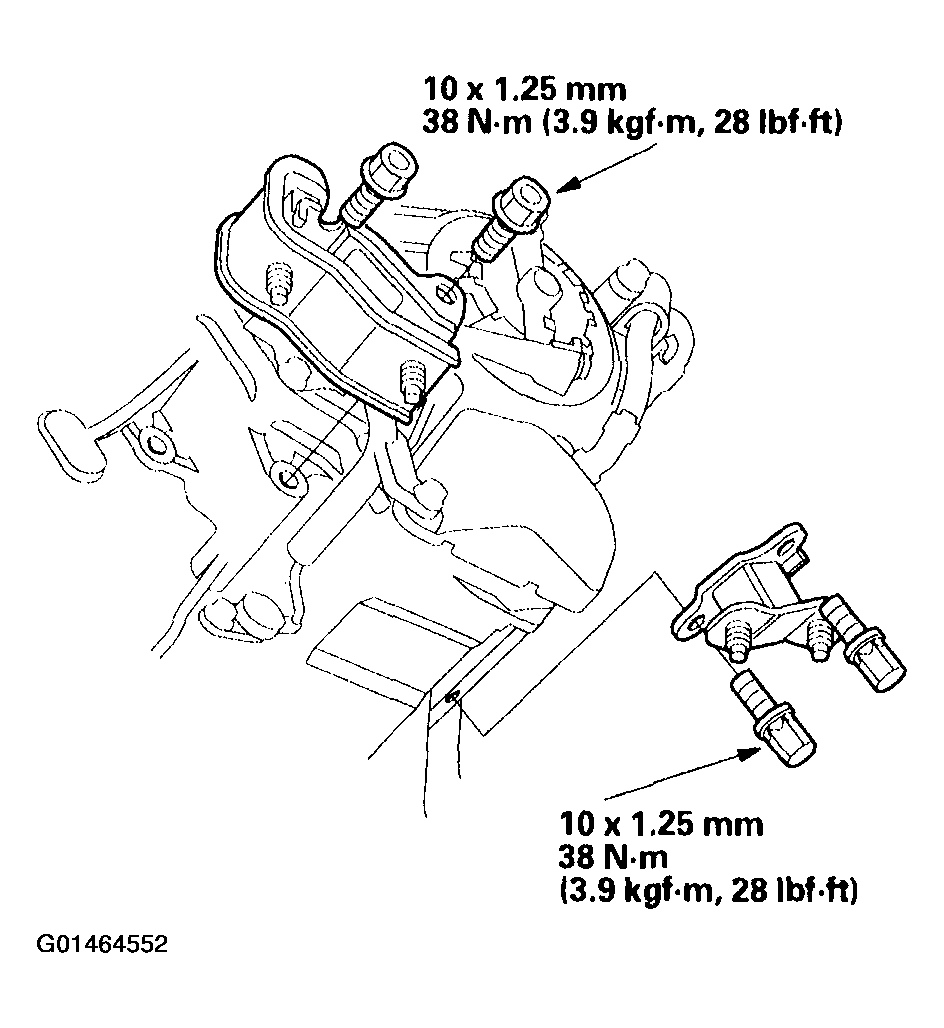 10 x 1.25 mm
38 N·m (3.9 kgf·m, 28 lbf·ft)

10 x 1.25 mm
38 N·m
(3.9 kgf·m, 28 lbf·ft)

G01464552