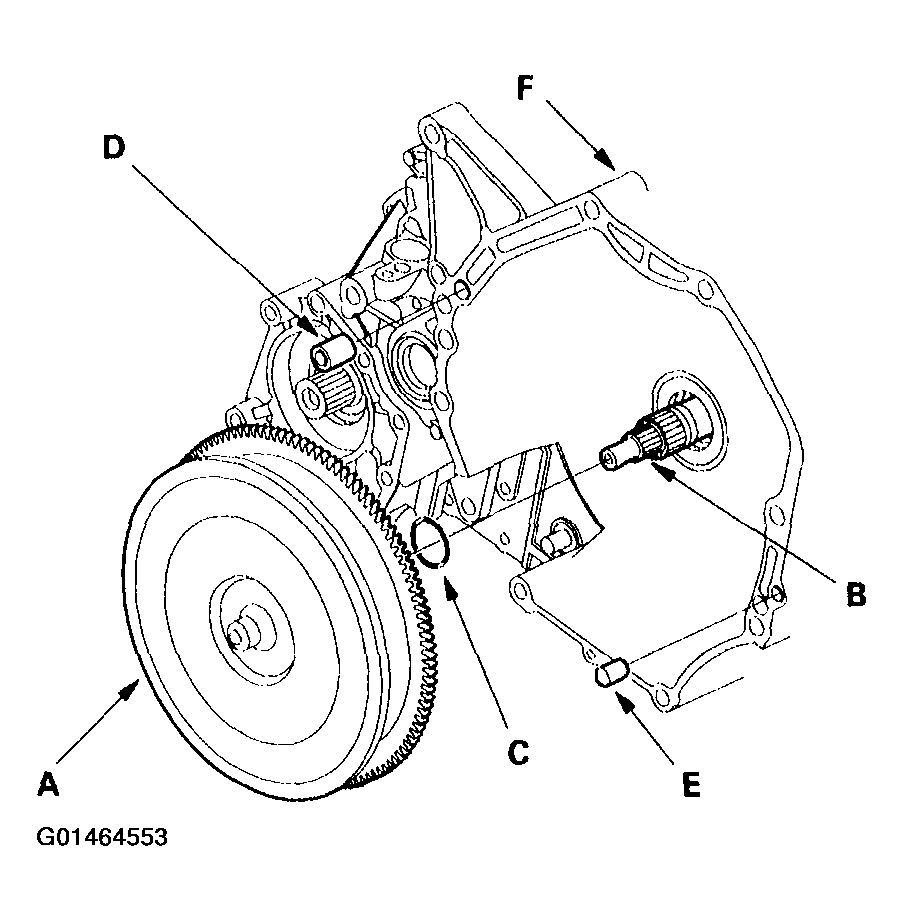 F

D

B

C

E

A

G01464553