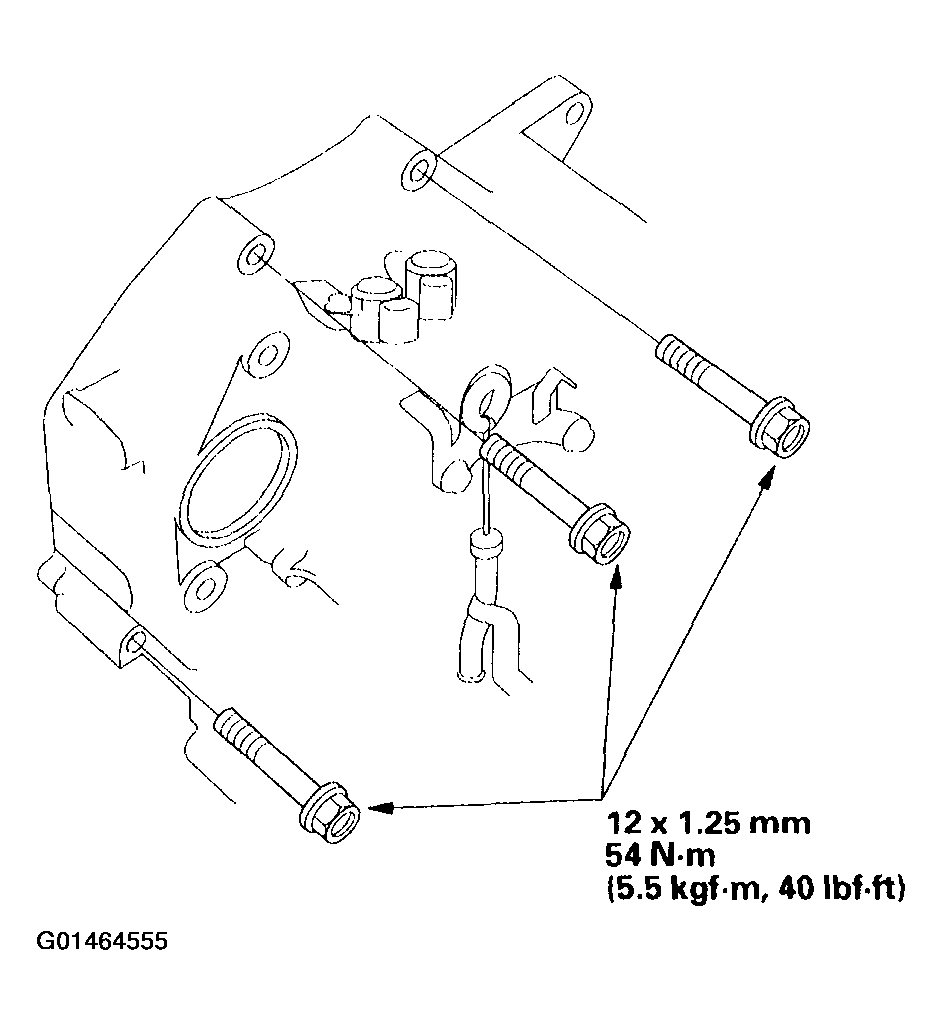 12 x 1.25 mm
54 N·m
(5.5 kgf·m, 40 lbf·ft)

G01464555