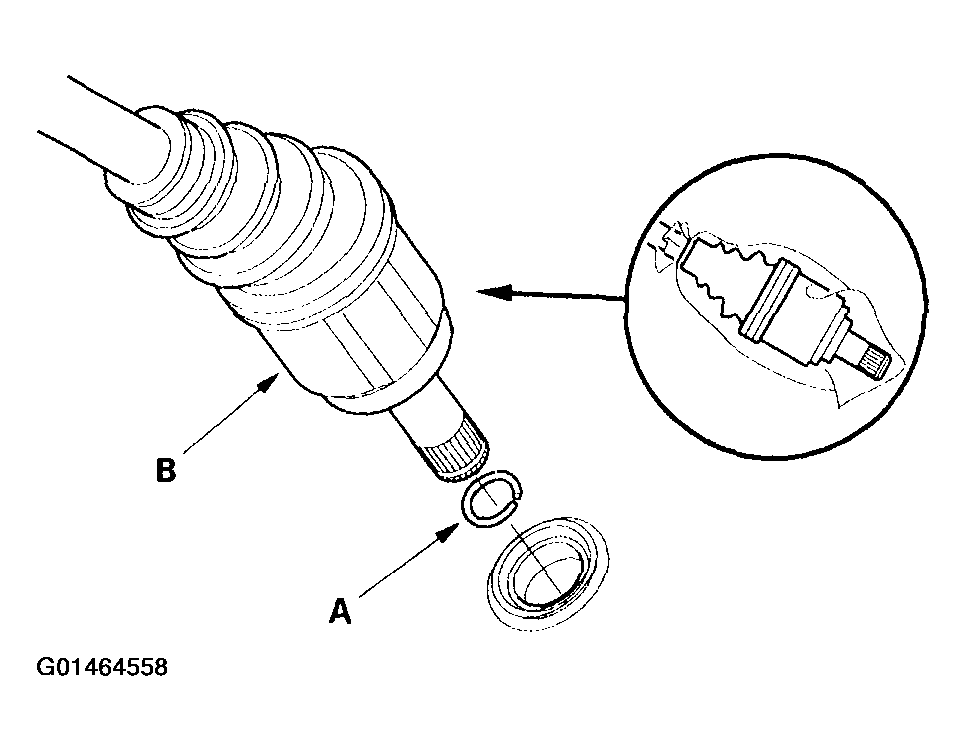 B

A

G01464558