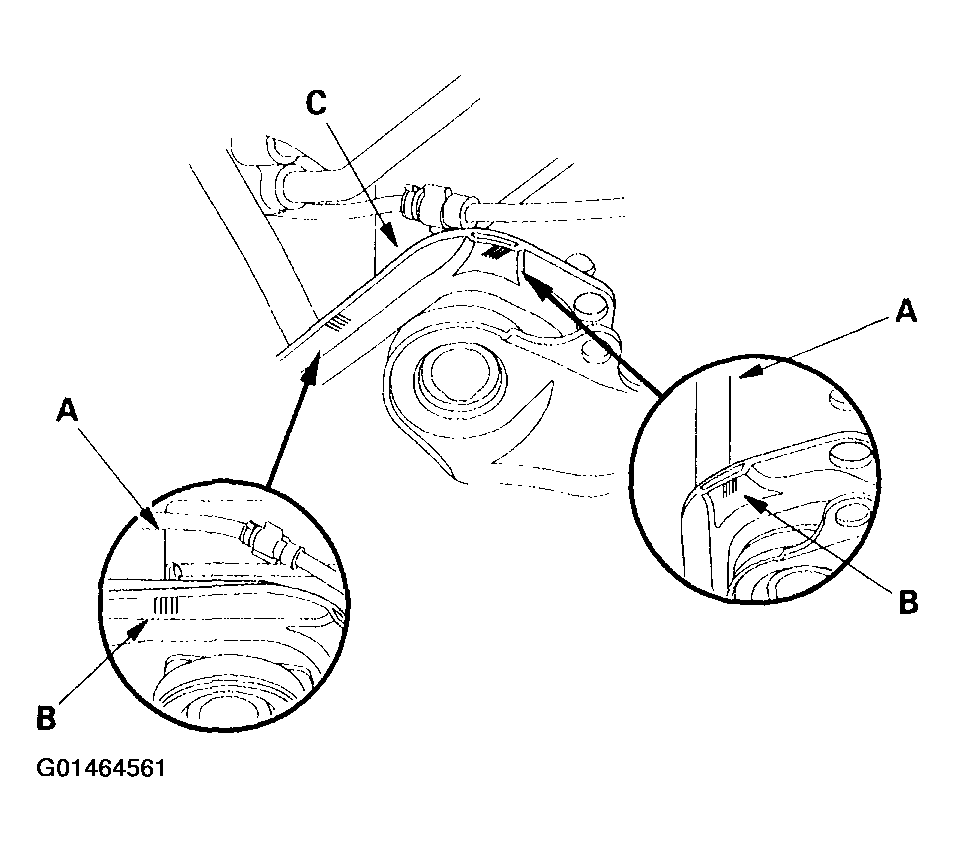 C

A

A

B

B

G01464561