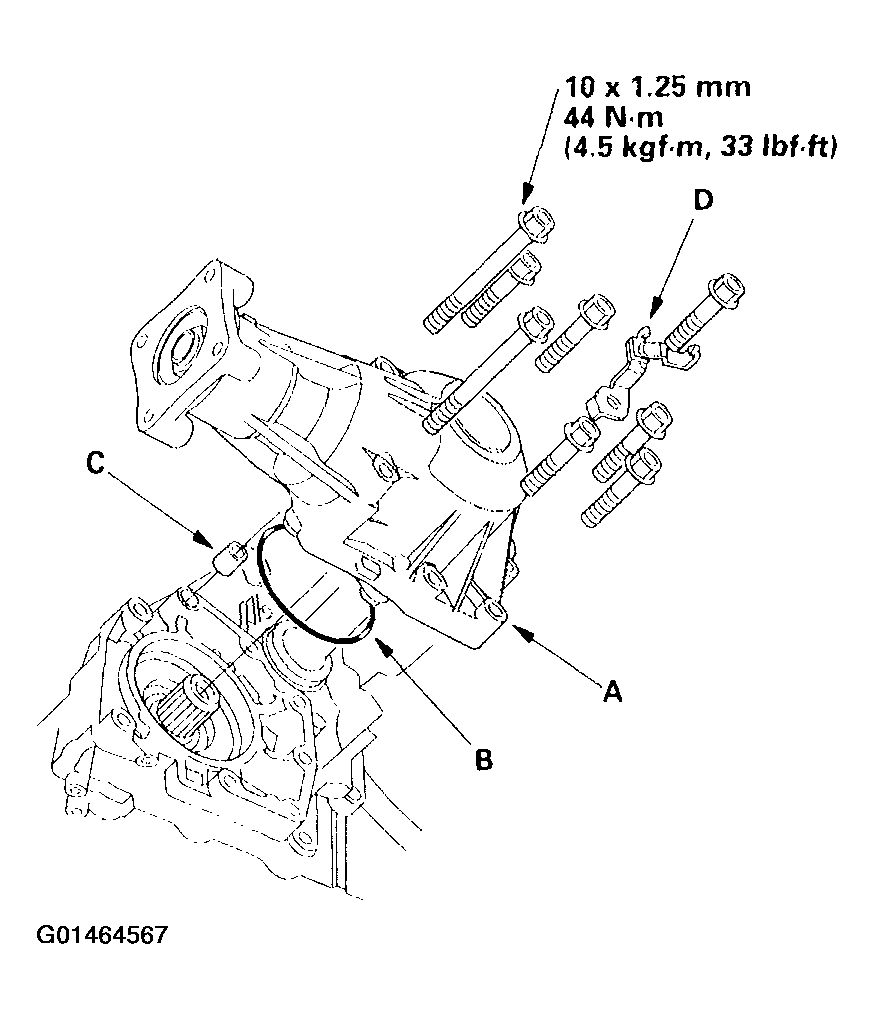 10 x 1.25 mm
44 N·m
(4.5 kgf·m, 33 lbf·ft)

D

C

A

B

G01464567