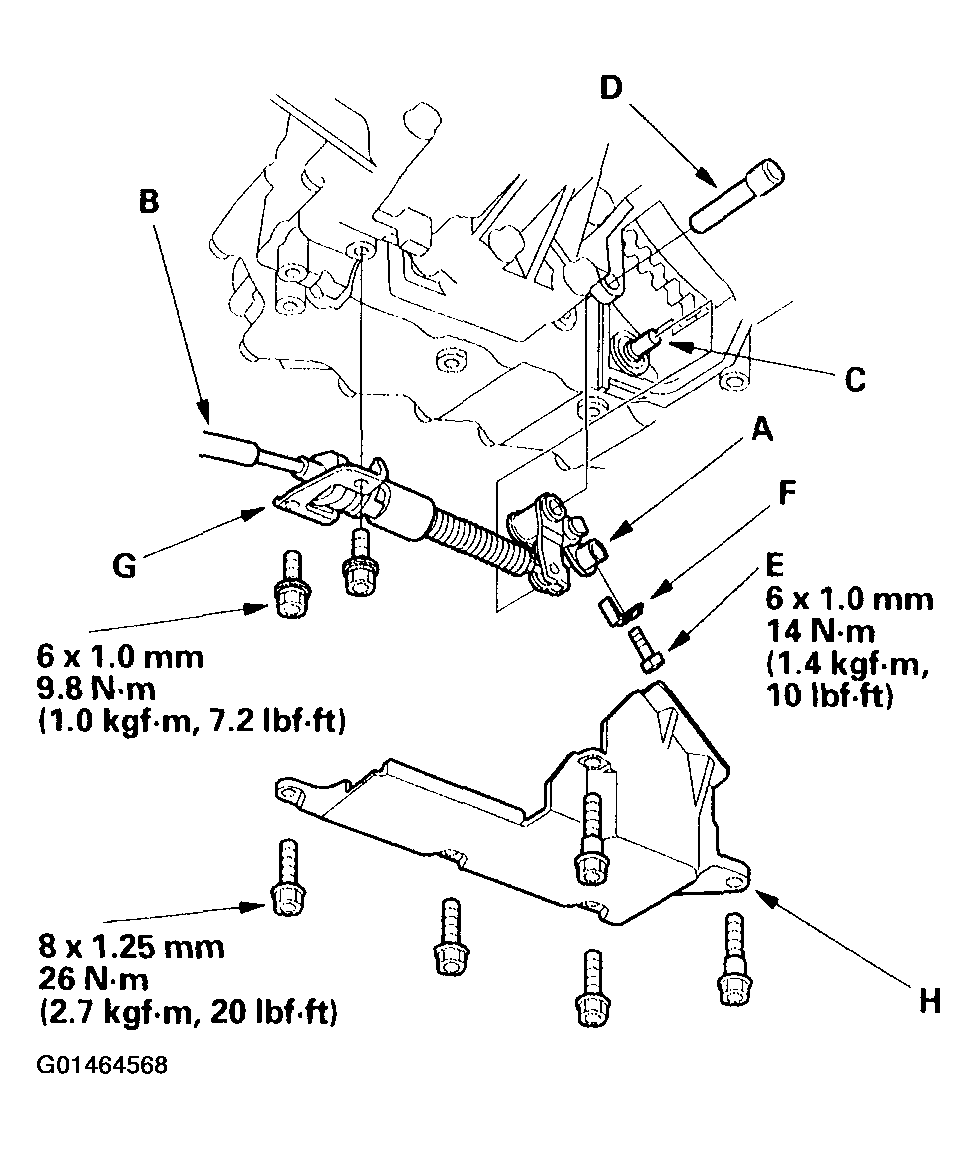 D

B

C

A

F

G

E

6 x 1.0 mm
14 N·m
(1.4 kgf·m,
10 lbf·ft)

6 x 1.0 mm
9.8 N·m
(1.0 kgf·m, 7.2 lbf·ft)

8 x 1.25 mm
26 N·m
(2.7 kgf·m, 20 lbf·ft)

H

G01464568