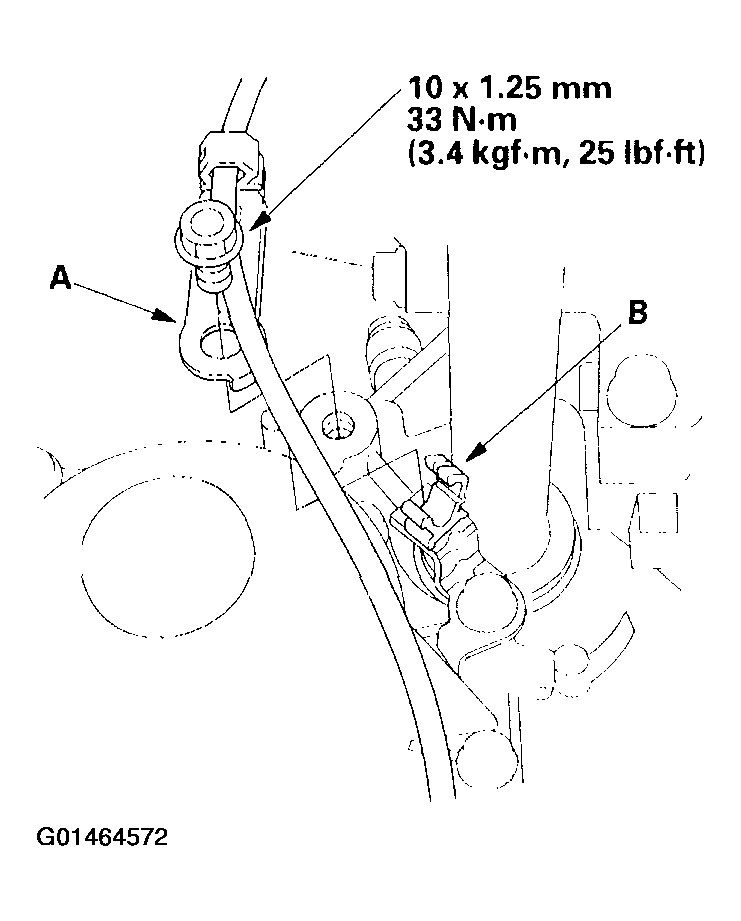 10 x 1.25 mm
33 N·m
(3.4 kgf·m, 25 lbf·ft)

A

B

G01464572