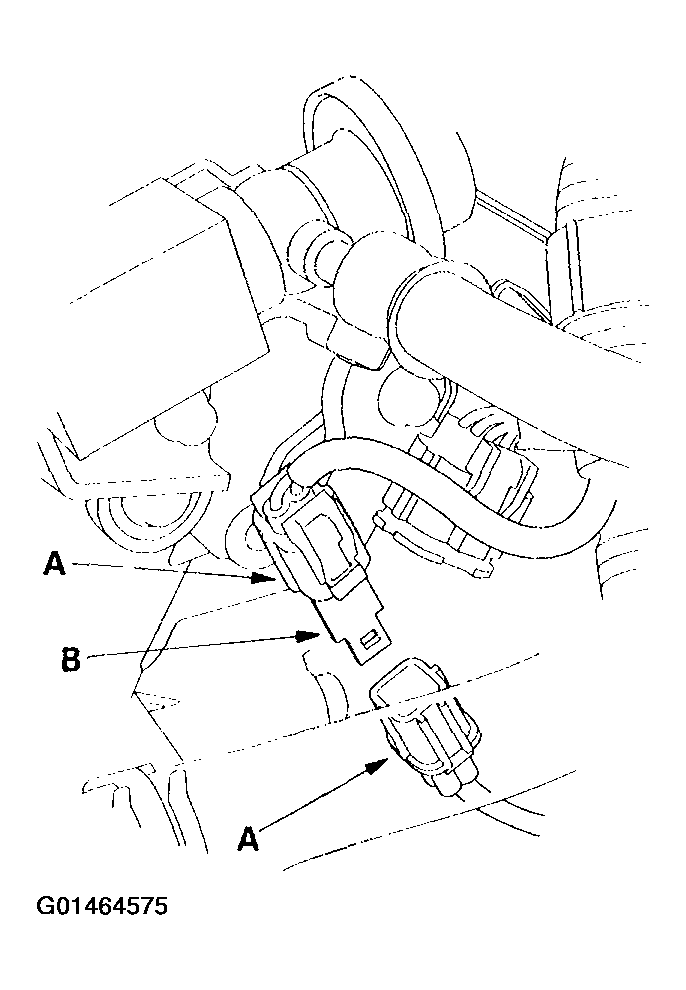 A

B

A

G01464575