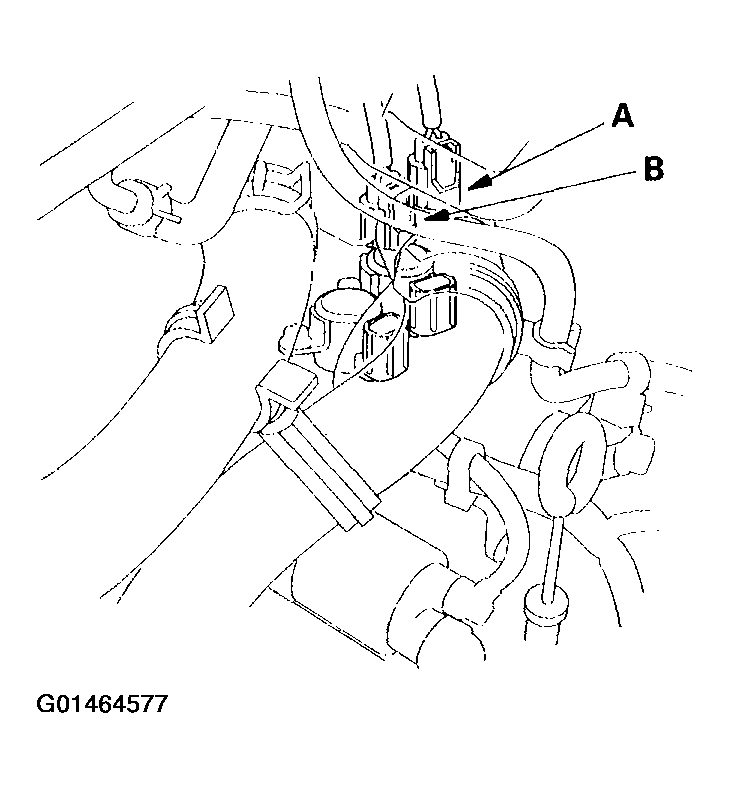 A
B

G01464577