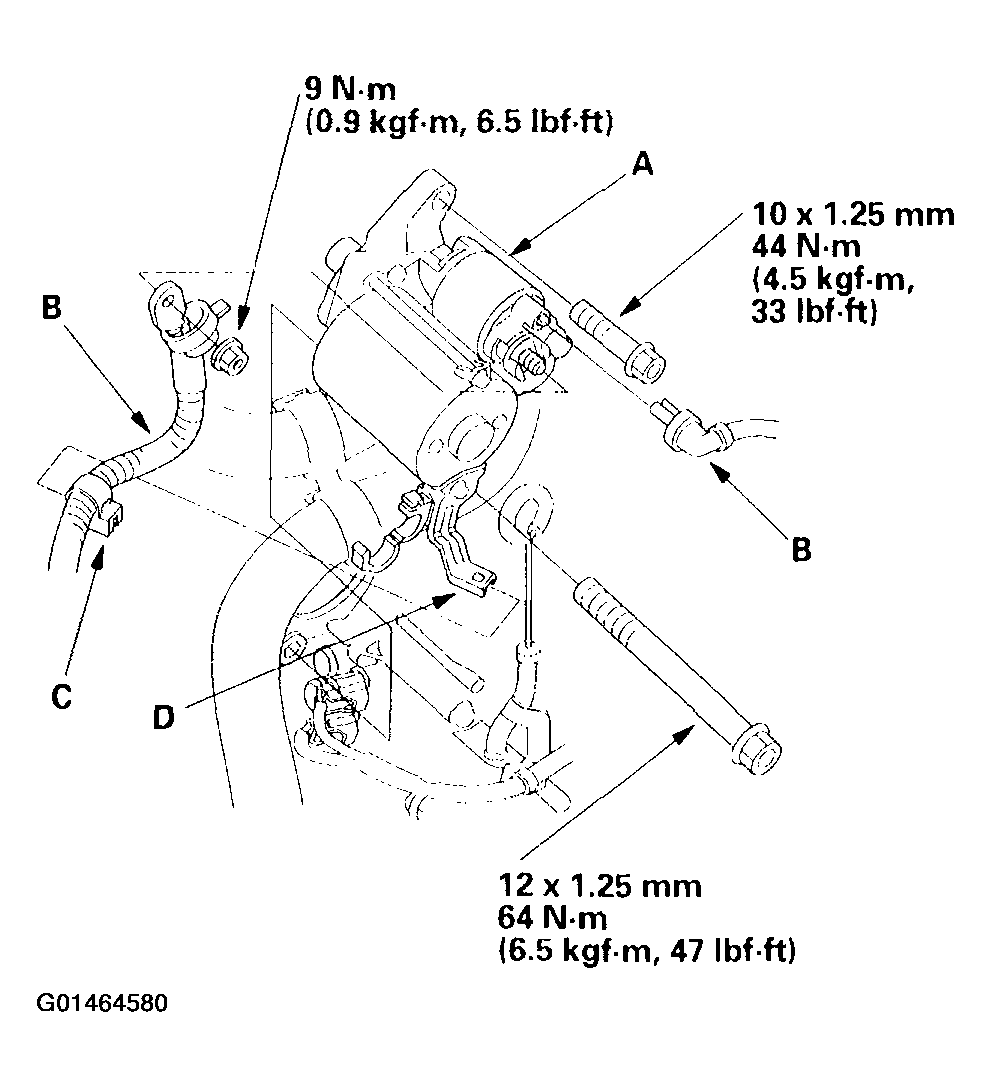 9 N·m
(0.9 kgf·m, 6.5 lbf·ft)

A

10 x 1.25 mm
44 N·m
(4.5 kgf·m,
33 lbf·ft)

B

B

C

D

12 x 1.25 mm
64 N·m
(6.5 kgf·m, 47 lbf·ft)

G01464580