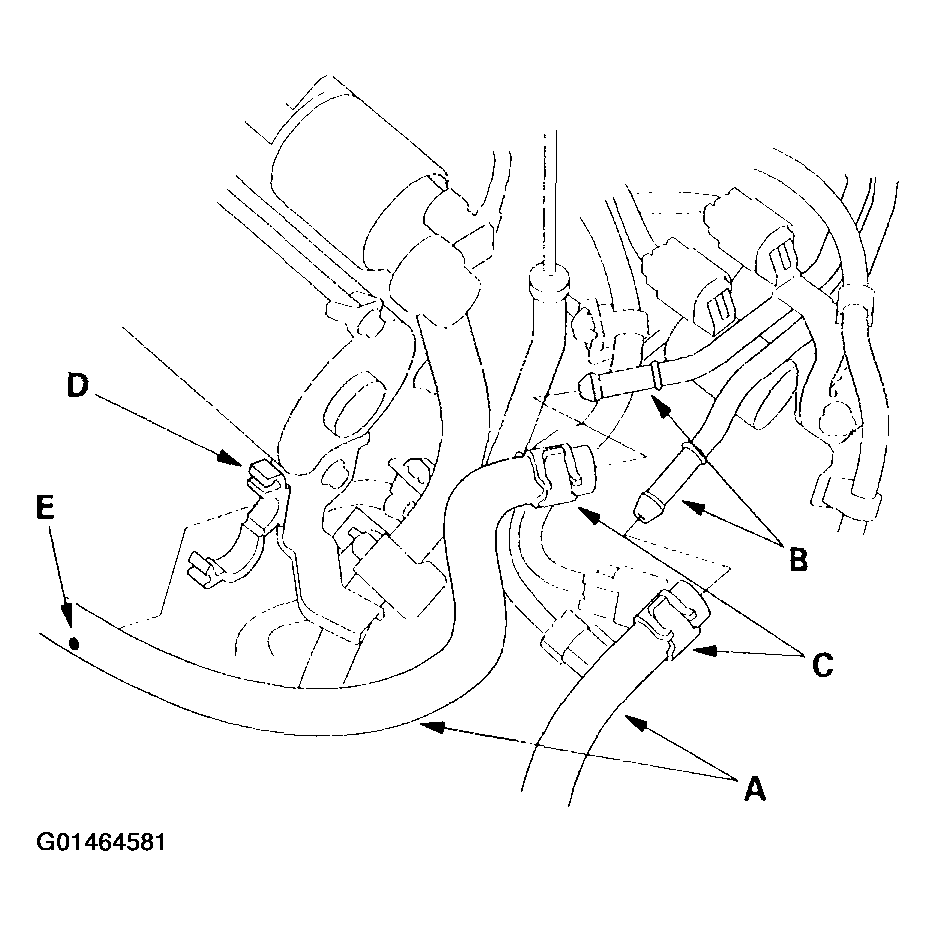 D

E

B

C

A

G01464581