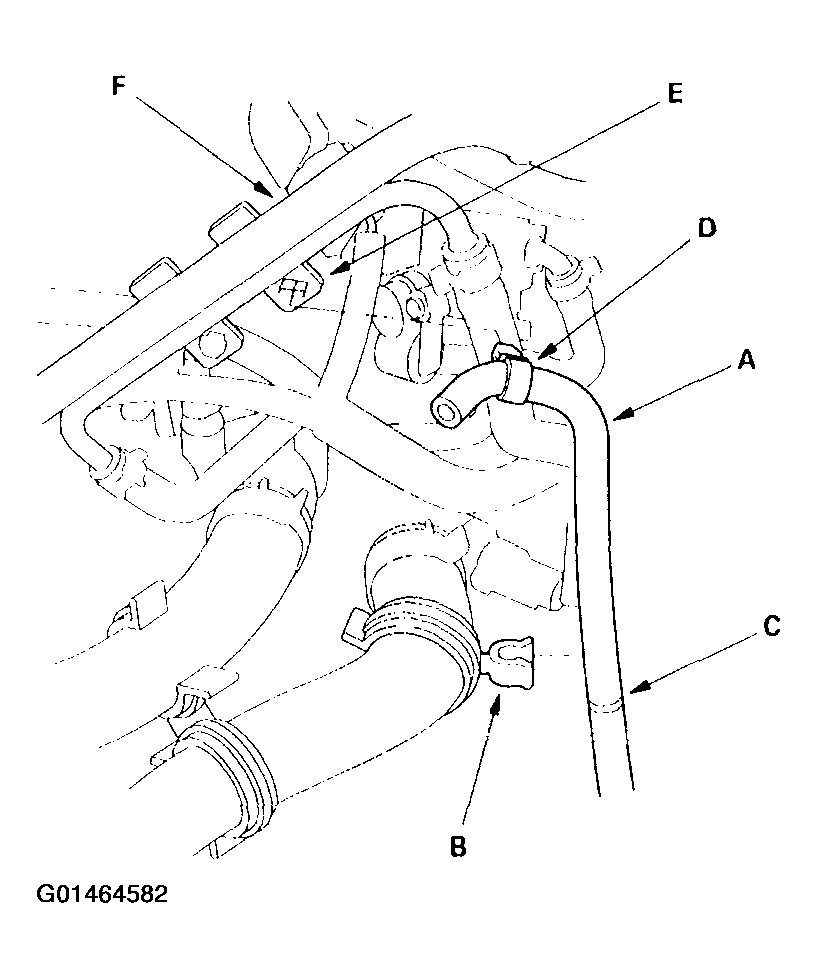 F
E
D
A
C
B
G01464582