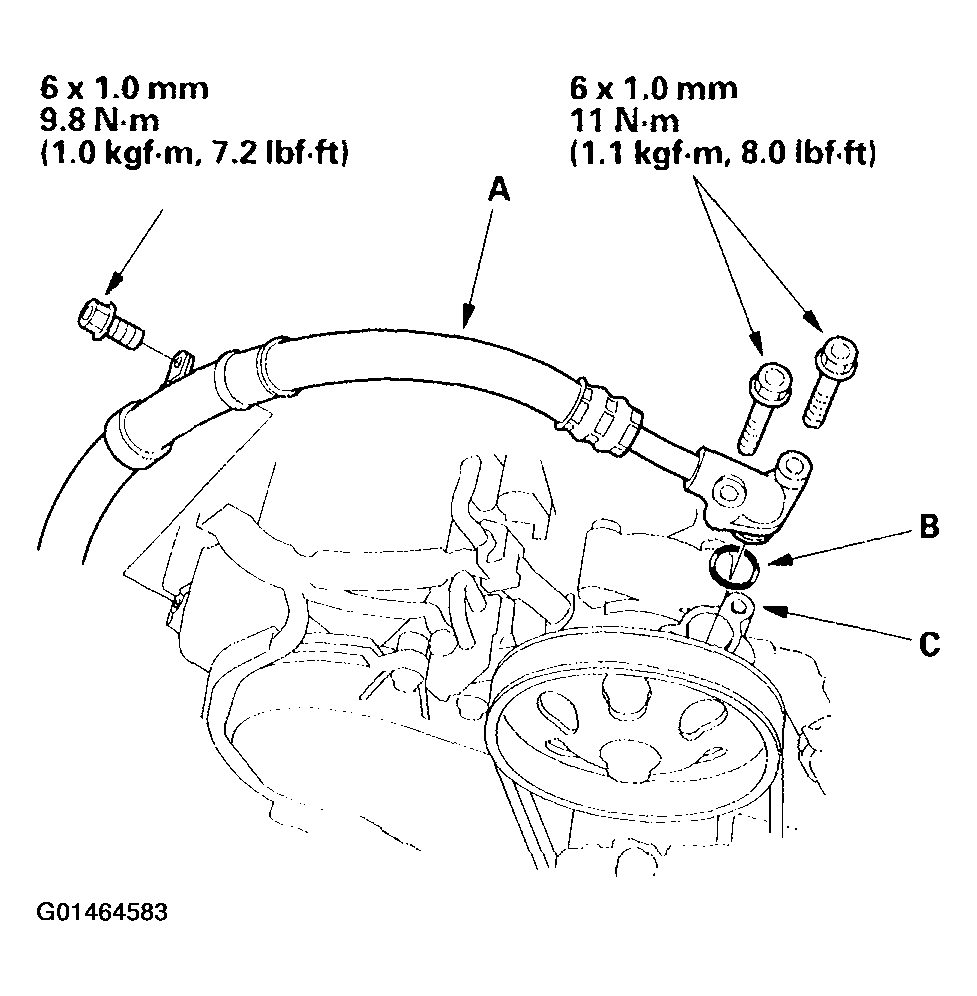 6 x 1.0 mm
9.8 N·m
(1.0 kgf·m, 7.2 lbf·ft)

6 x 1.0 mm
11 N·m
(1.1 kgf·m, 8.0 lbf·ft)

A

B

C

G01464583