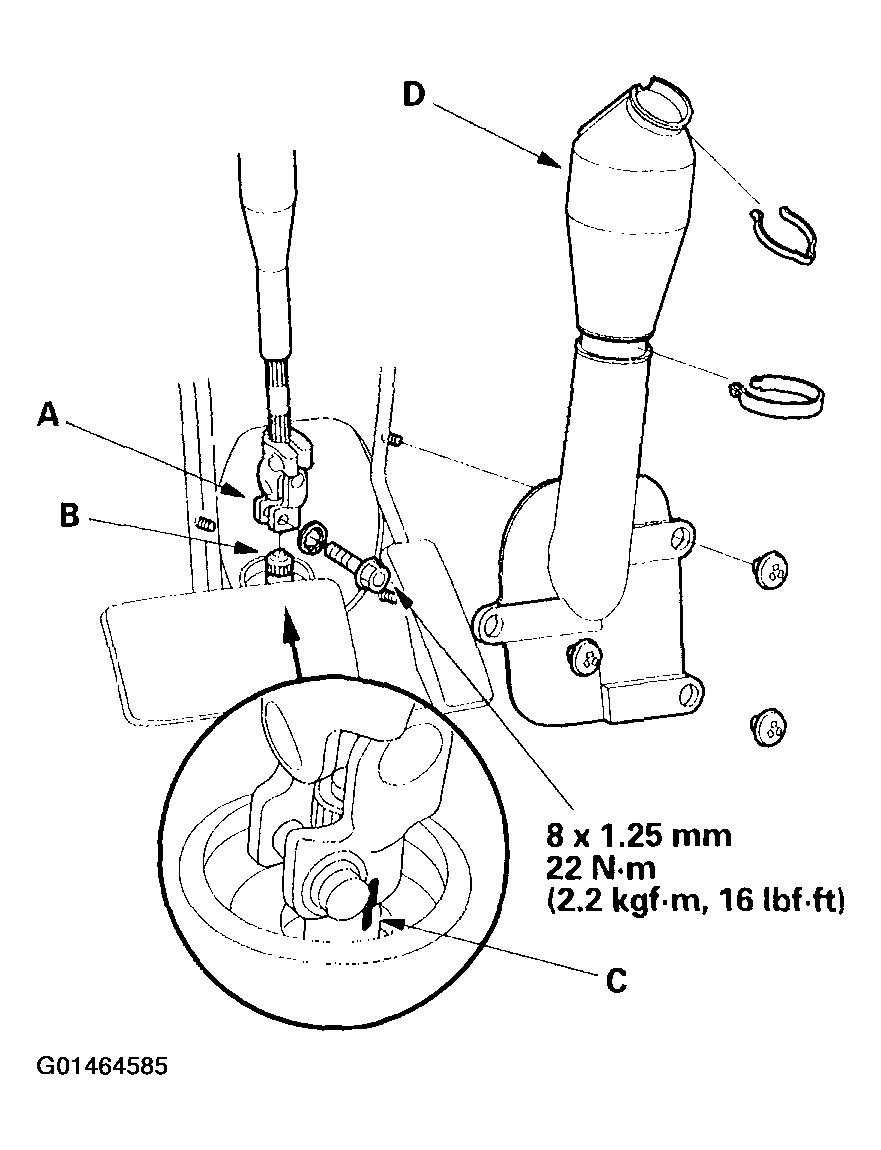 D

A

B

8 x 1.25 mm
22 N·m
(2.2 kgf·m, 16 lbf·ft)

C

G01464585