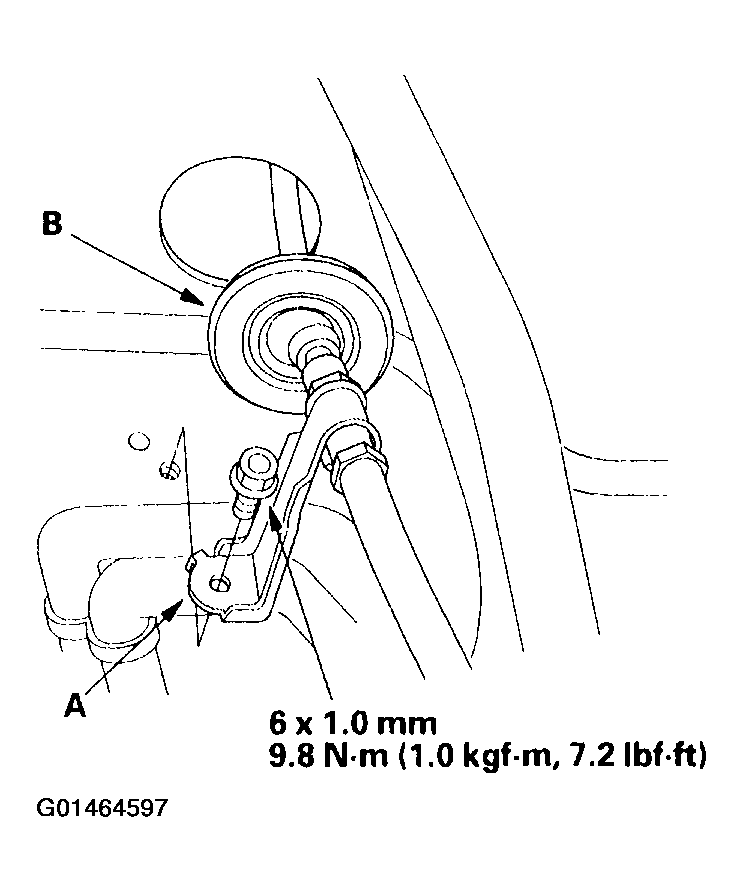 B

A

6 x 1.0 mm
9.8 N·m (1.0 kgf·m, 7.2 lbf·ft)

G01464597