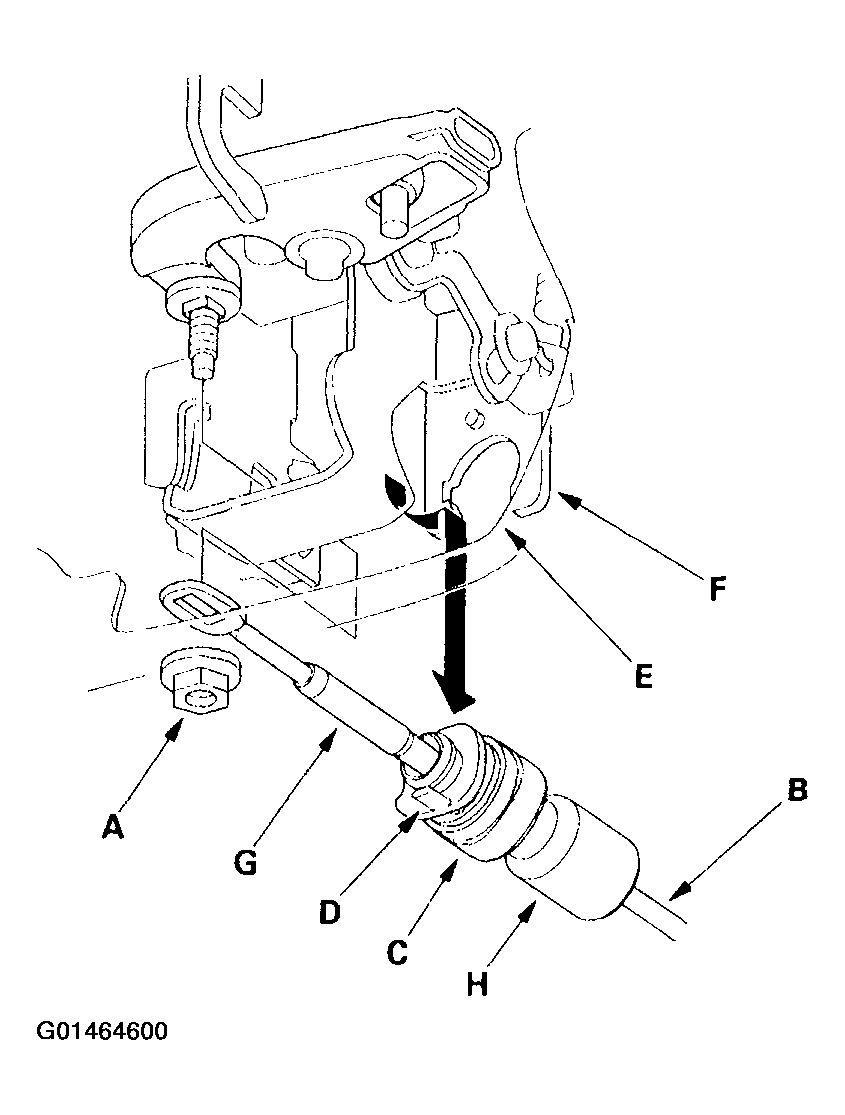 F

E

B

A

G

D

C

H

G01464600