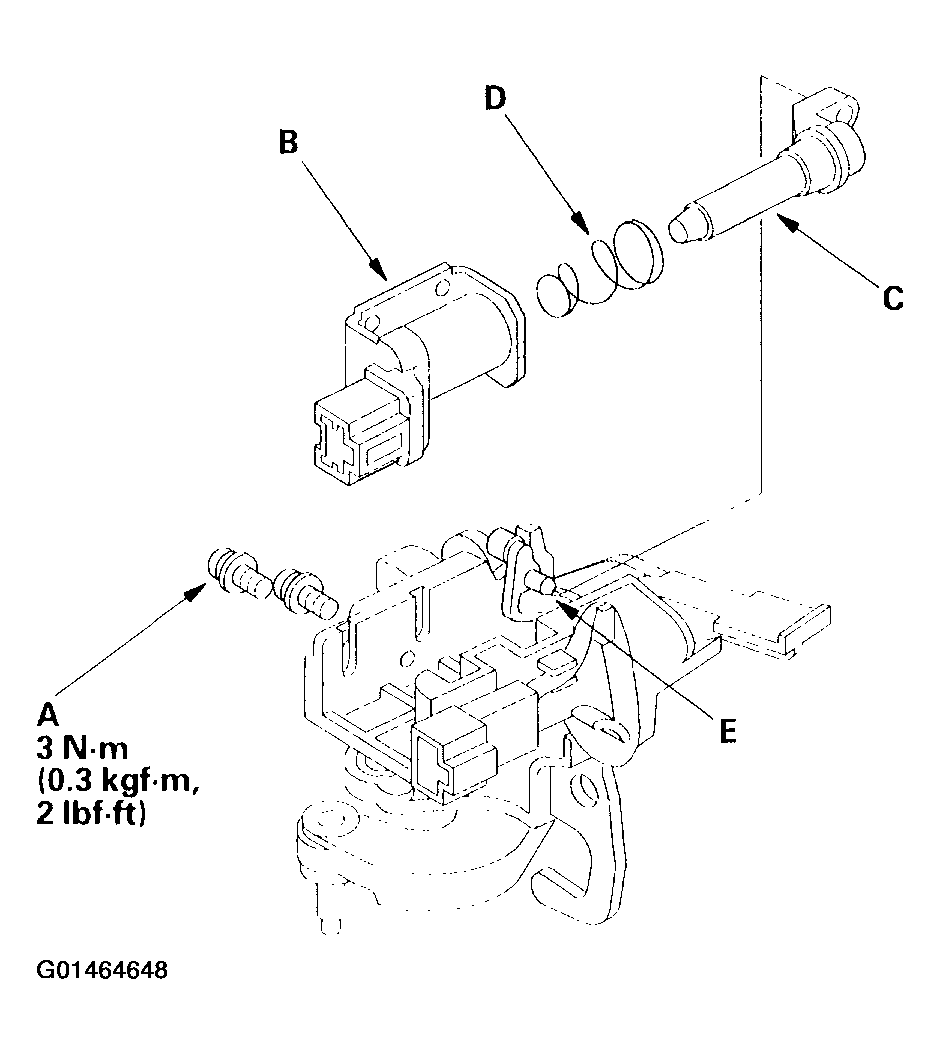 B

D

C

A
3 N·m
(0.3 kgf·m,
2 lbf·ft)

E

G01464648