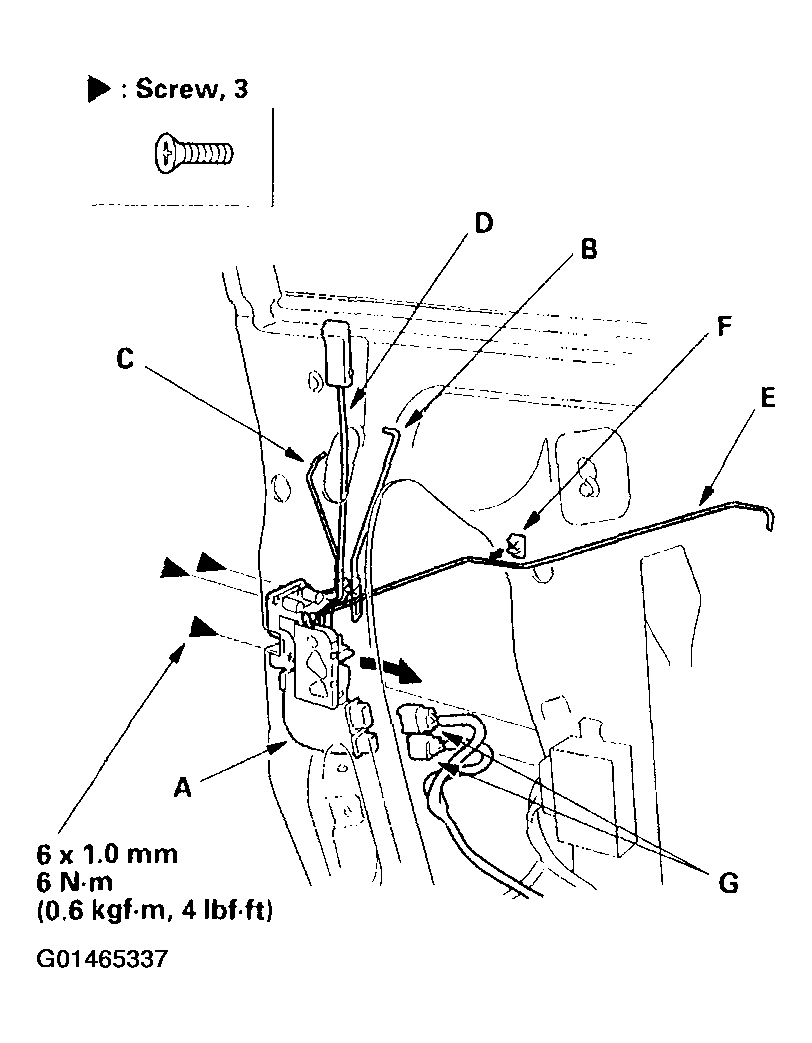 ▶ : Screw, 3

D

B

C

F

E

A

6 x 1.0 mm
6 N·m
(0.6 kgf·m, 4 lbf·ft)

G

G01465337