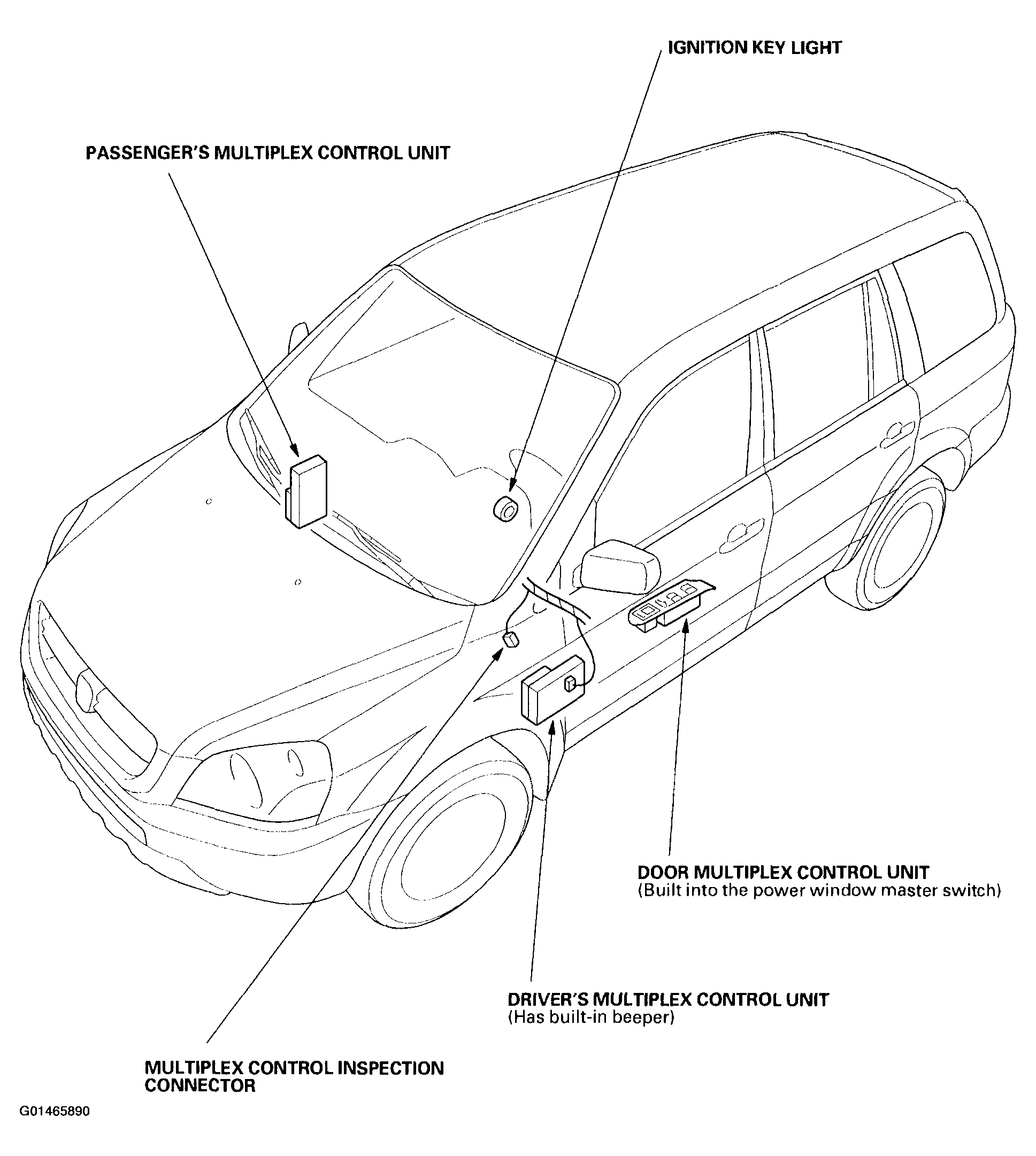 IGNITION KEY LIGHT

PASSENGER'S MULTIPLEX CONTROL UNIT

DOOR MULTIPLEX CONTROL UNIT
(Built into the power window master switch)

DRIVER'S MULTIPLEX CONTROL UNIT
(Has built-in beeper)

MULTIPLEX CONTROL INSPECTION CONNECTOR

G01465890