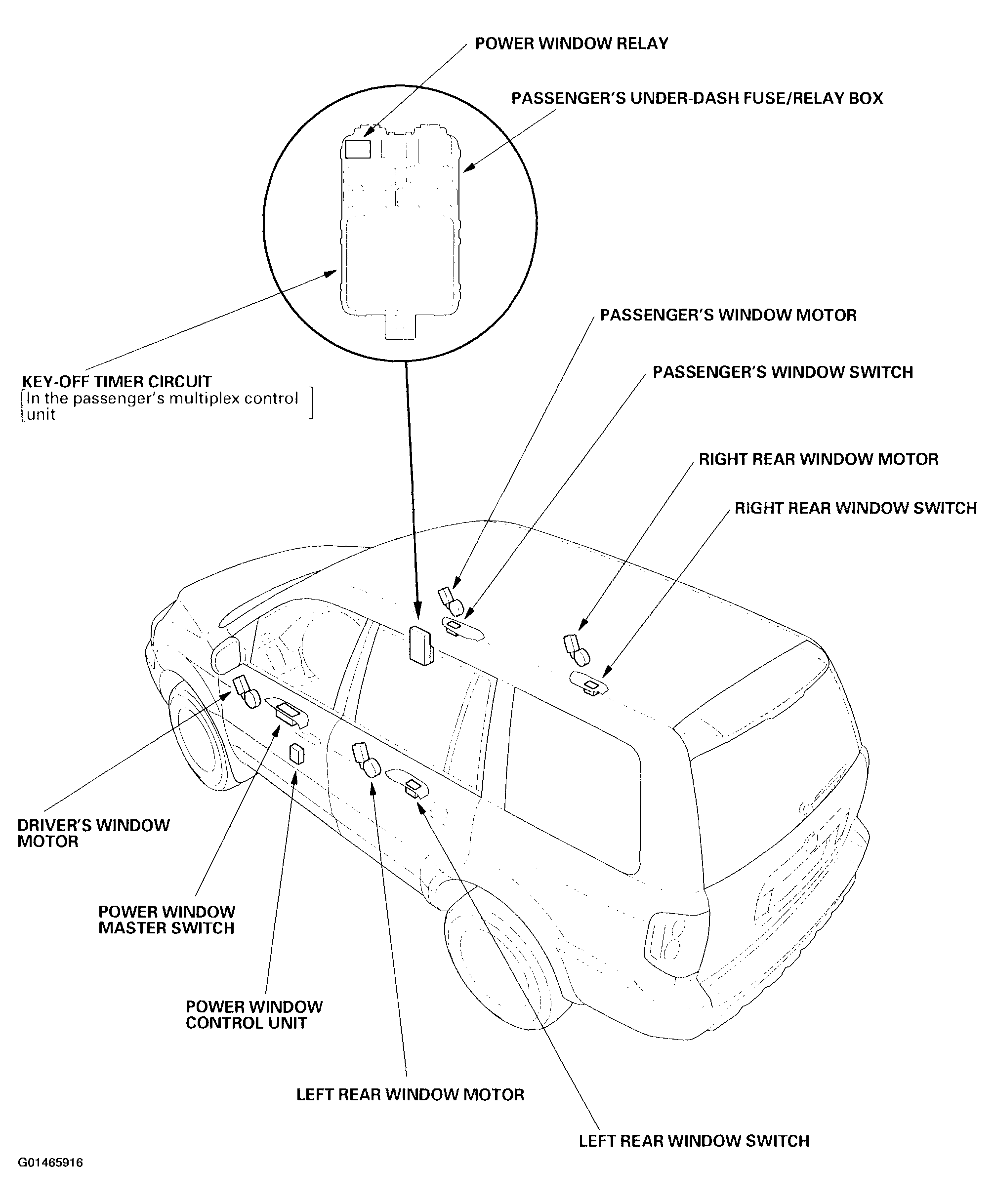 POWER WINDOW RELAY

PASSENGER'S UNDER-DASH FUSE/RELAY BOX

PASSENGER'S WINDOW MOTOR

PASSENGER'S WINDOW SWITCH

KEY-OFF TIMER CIRCUIT
[In the passenger's multiplex control unit]

RIGHT REAR WINDOW MOTOR

RIGHT REAR WINDOW SWITCH

DRIVER'S WINDOW MOTOR

POWER WINDOW MASTER SWITCH

POWER WINDOW CONTROL UNIT

LEFT REAR WINDOW MOTOR

LEFT REAR WINDOW SWITCH

G01465916