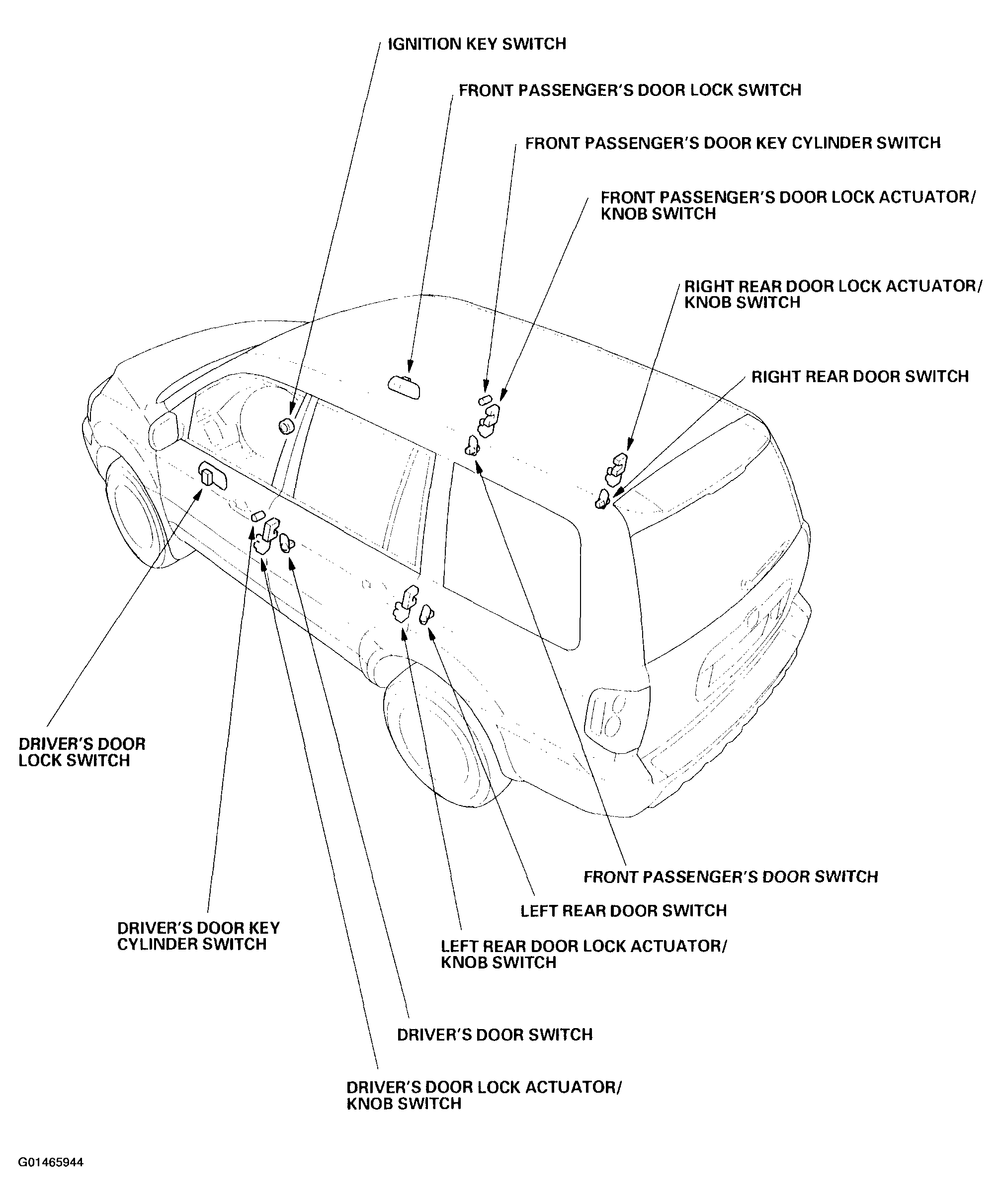 IGNITION KEY SWITCH

FRONT PASSENGER'S DOOR LOCK SWITCH

FRONT PASSENGER'S DOOR KEY CYLINDER SWITCH

FRONT PASSENGER'S DOOR LOCK ACTUATOR/ KNOB SWITCH

RIGHT REAR DOOR LOCK ACTUATOR/ KNOB SWITCH

RIGHT REAR DOOR SWITCH

DRIVER'S DOOR LOCK SWITCH

FRONT PASSENGER'S DOOR SWITCH

LEFT REAR DOOR SWITCH

DRIVER'S DOOR KEY CYLINDER SWITCH

LEFT REAR DOOR LOCK ACTUATOR/ KNOB SWITCH

DRIVER'S DOOR SWITCH

DRIVER'S DOOR LOCK ACTUATOR/ KNOB SWITCH

G01465944