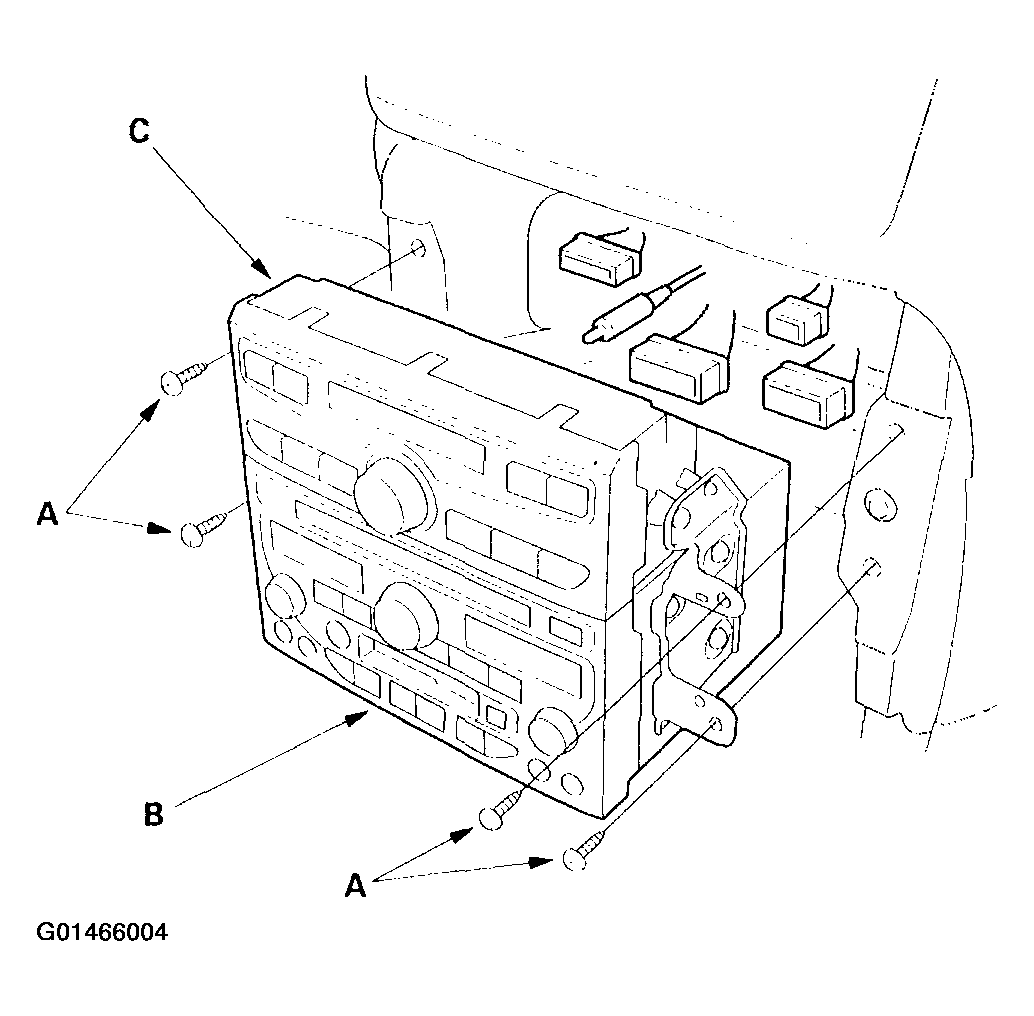 C
A
B
A
G01466004