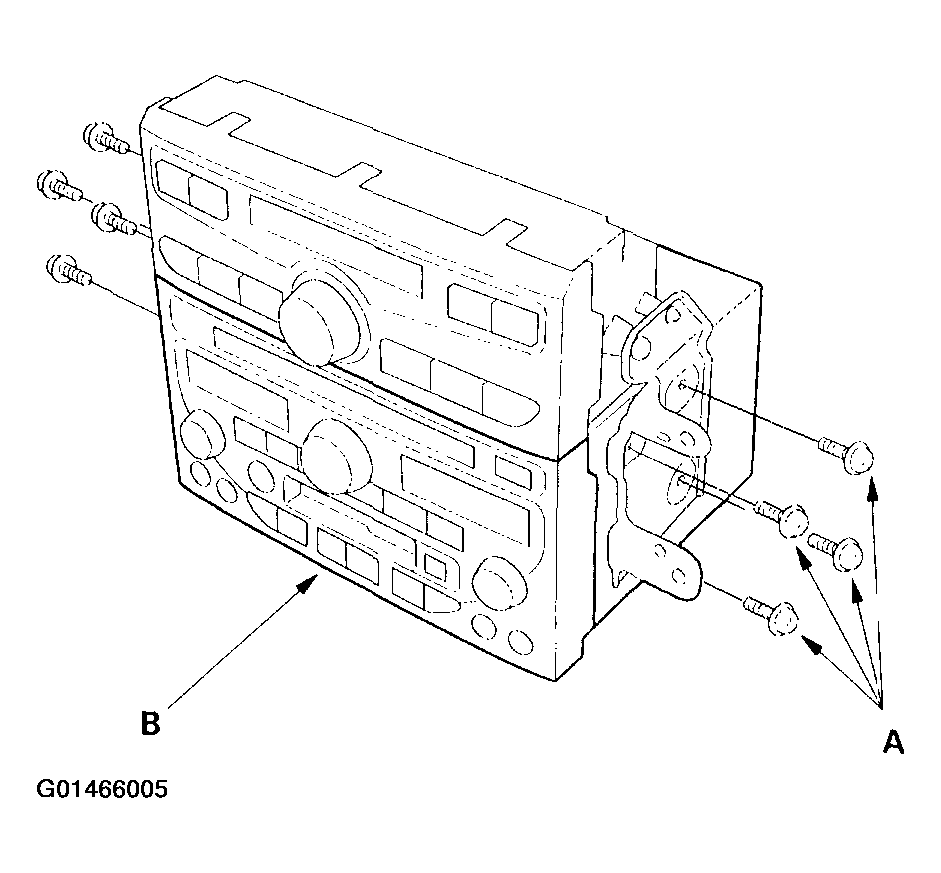 B

A

G01466005