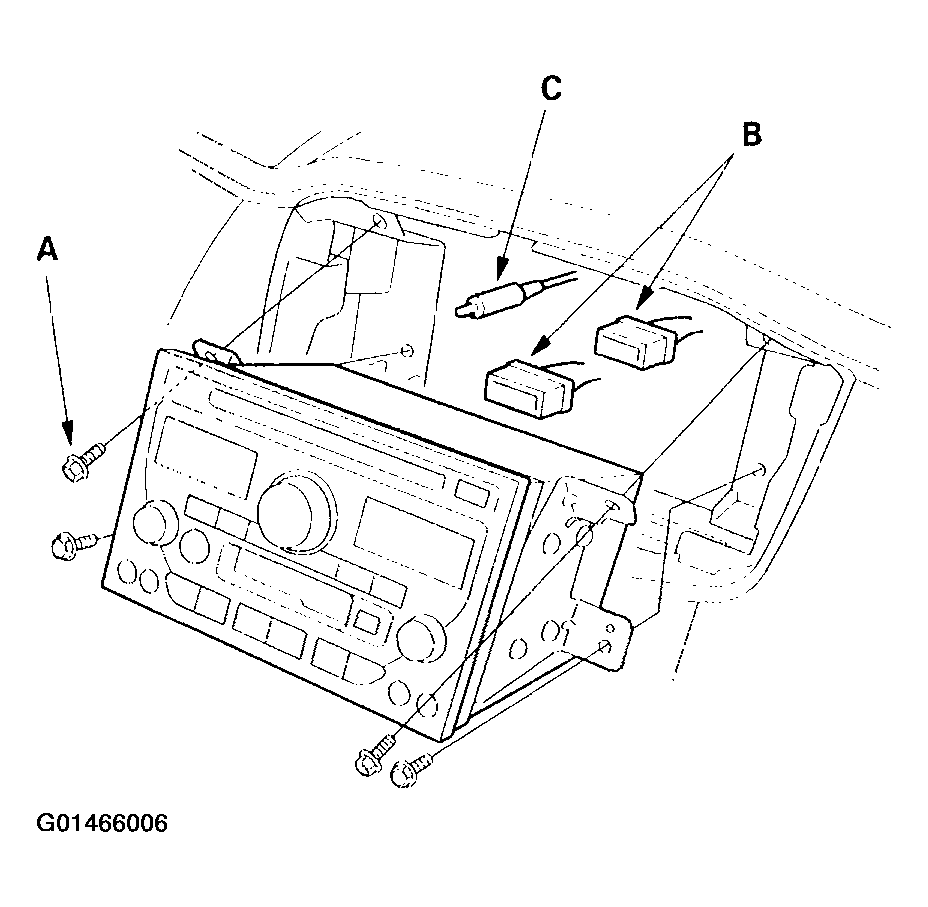 C
B
A
G01466006