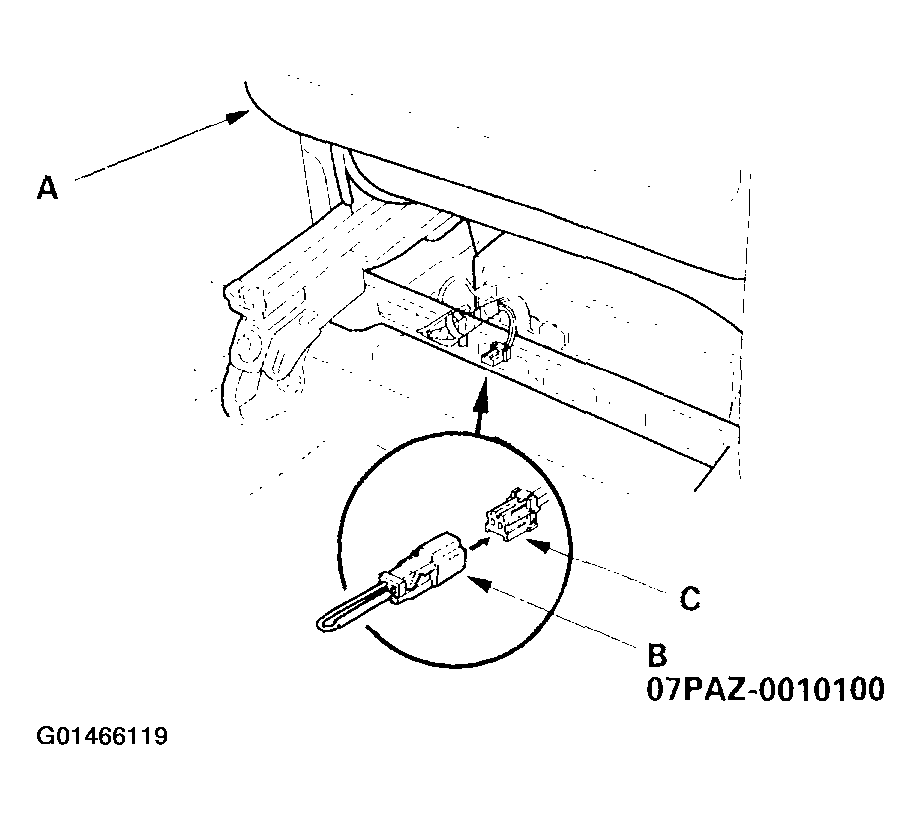 A

C

B
07PAZ-0010100

G01466119