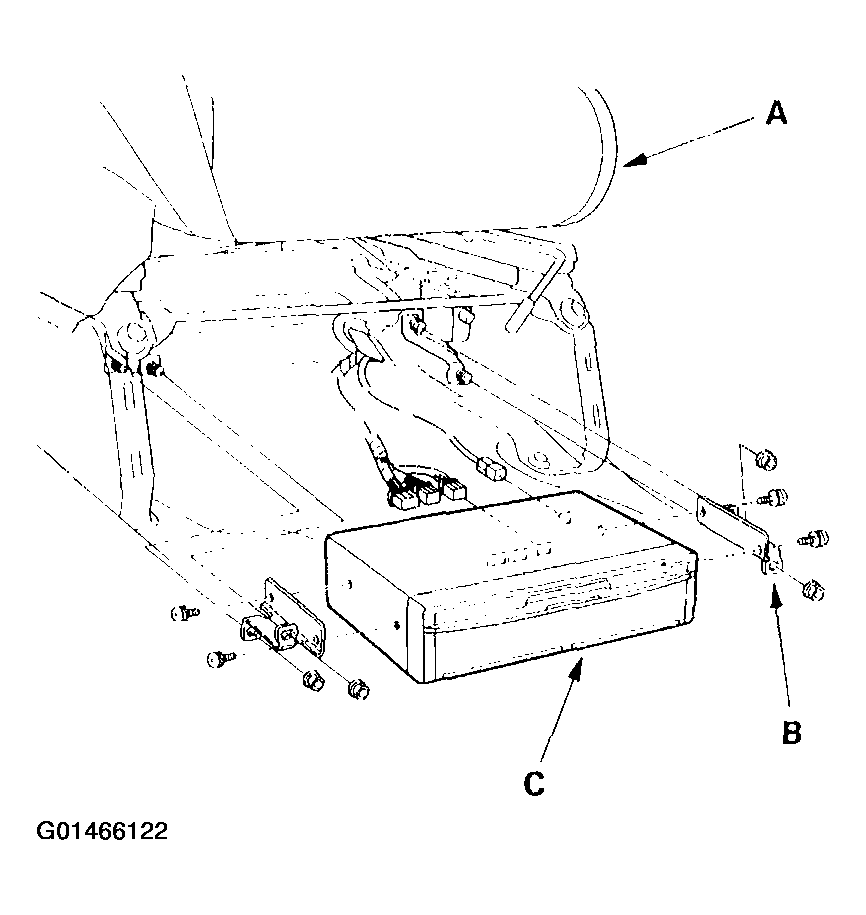 A

B

C

G01466122