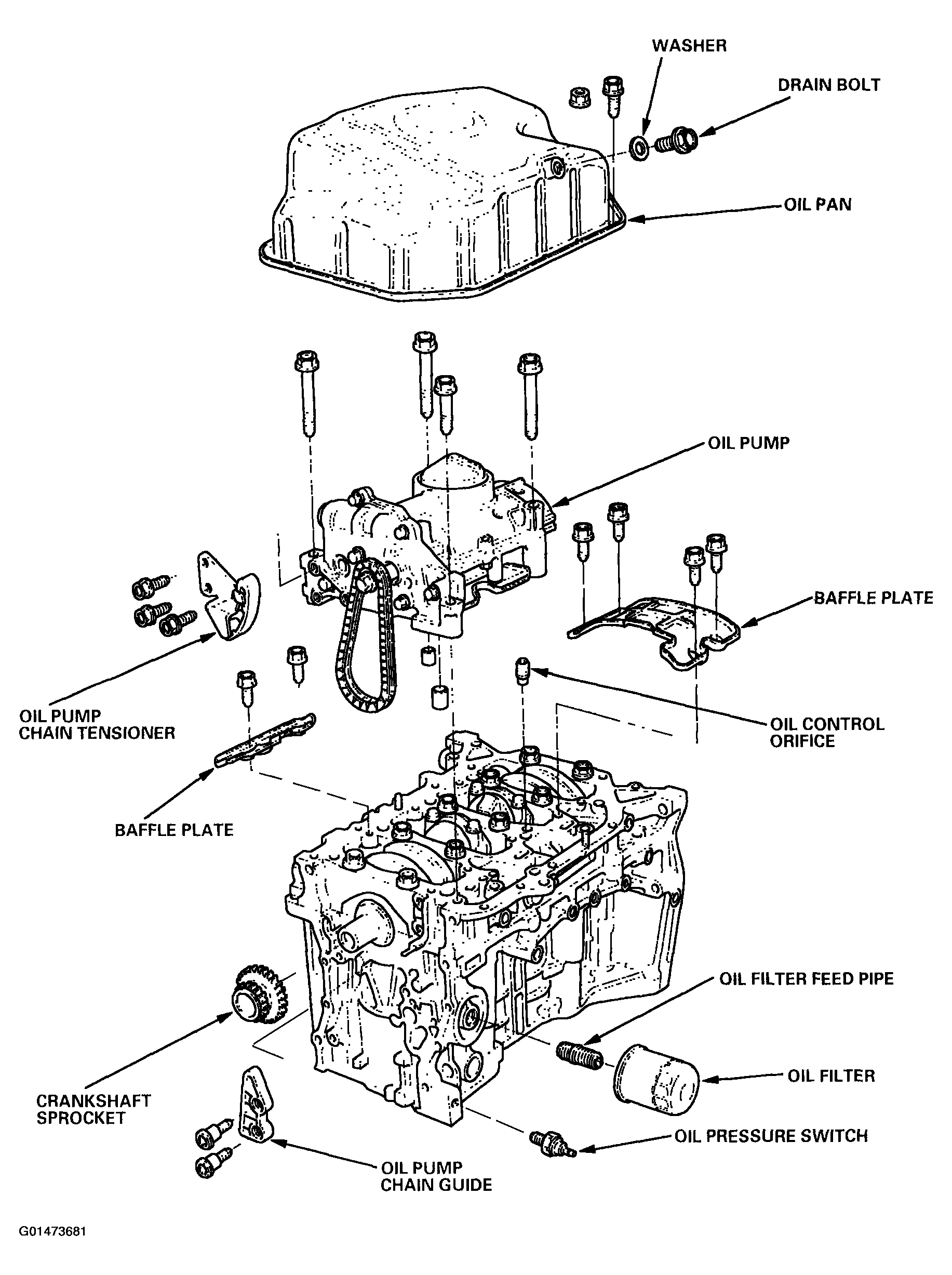 WASHER

DRAIN BOLT

OIL PAN

OIL PUMP

BAFFLE PLATE

OIL PUMP CHAIN TENSIONER

OIL CONTROL ORIFICE

BAFFLE PLATE

OIL FILTER FEED PIPE

OIL FILTER

CRANKSHAFT SPROCKET

OIL PRESSURE SWITCH

OIL PUMP CHAIN GUIDE

G01473681