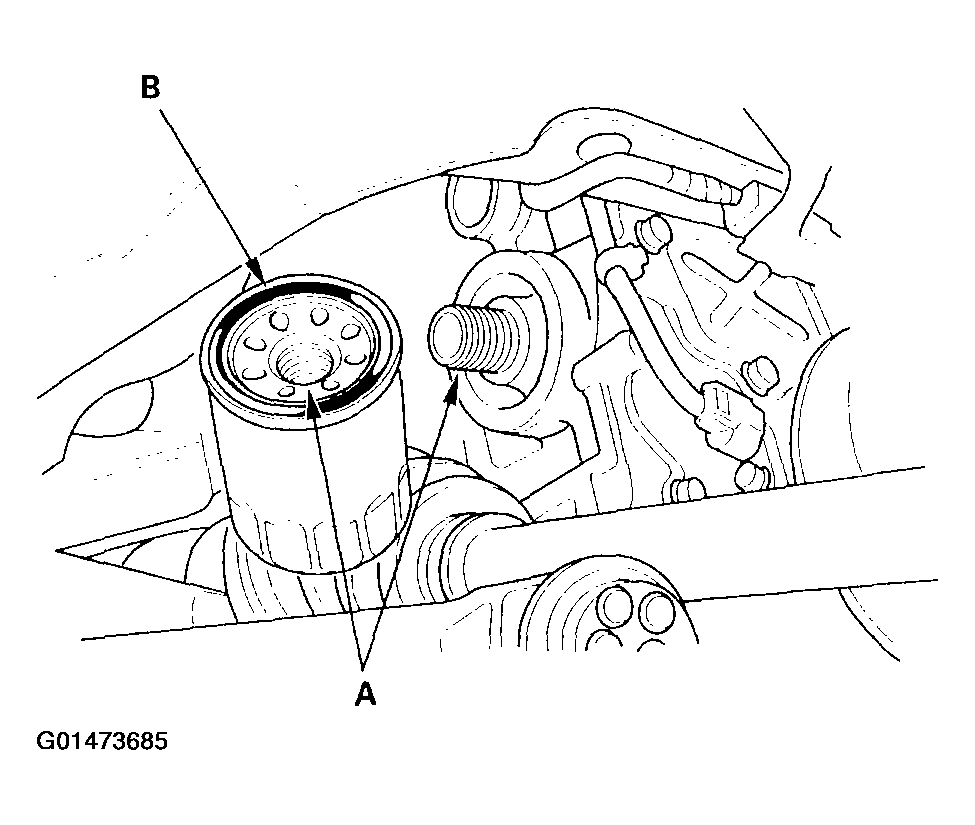 B

A

G01473685