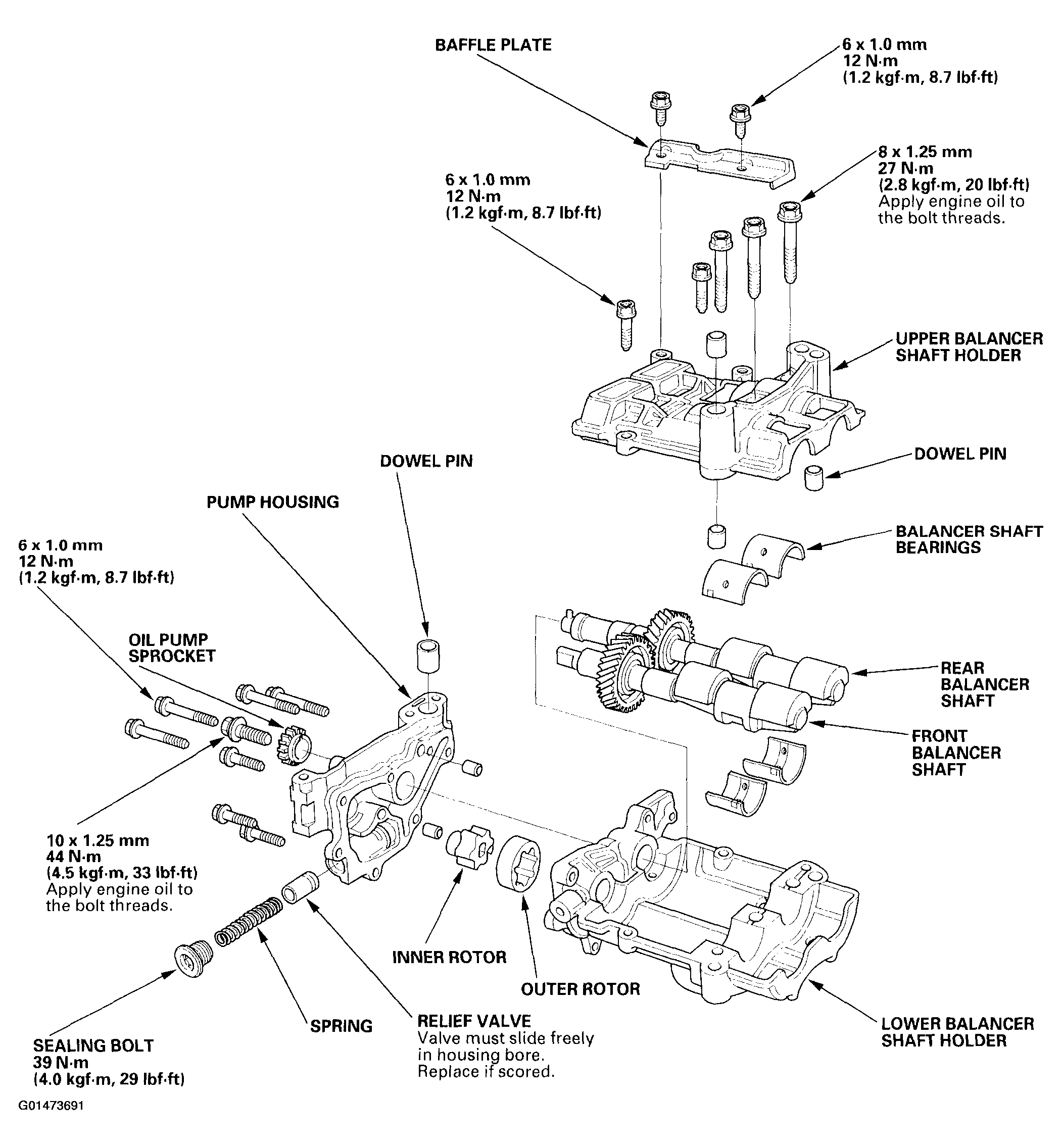 BAFFLE PLATE

6 x 1.0 mm
12 N·m
(1.2 kgf·m, 8.7 lbf·ft)

8 x 1.25 mm
27 N·m
(2.8 kgf·m, 20 lbf·ft)
Apply engine oil to the bolt threads.

6 x 1.0 mm
12 N·m
(1.2 kgf·m, 8.7 lbf·ft)

UPPER BALANCER SHAFT HOLDER

DOWEL PIN

DOWEL PIN

PUMP HOUSING

BALANCER SHAFT BEARINGS

6 x 1.0 mm
12 N·m
(1.2 kgf·m, 8.7 lbf·ft)

OIL PUMP SPROCKET

REAR BALANCER SHAFT

FRONT BALANCER SHAFT

10 x 1.25 mm
44 N·m
(4.5 kgf·m, 33 lbf·ft)
Apply engine oil to the bolt threads.

INNER ROTOR

OUTER ROTOR

SPRING

RELIEF VALVE
Valve must slide freely in housing bore. Replace if scored.

LOWER BALANCER SHAFT HOLDER

SEALING BOLT
39 N·m
(4.0 kgf·m, 29 lbf·ft)

G01473691