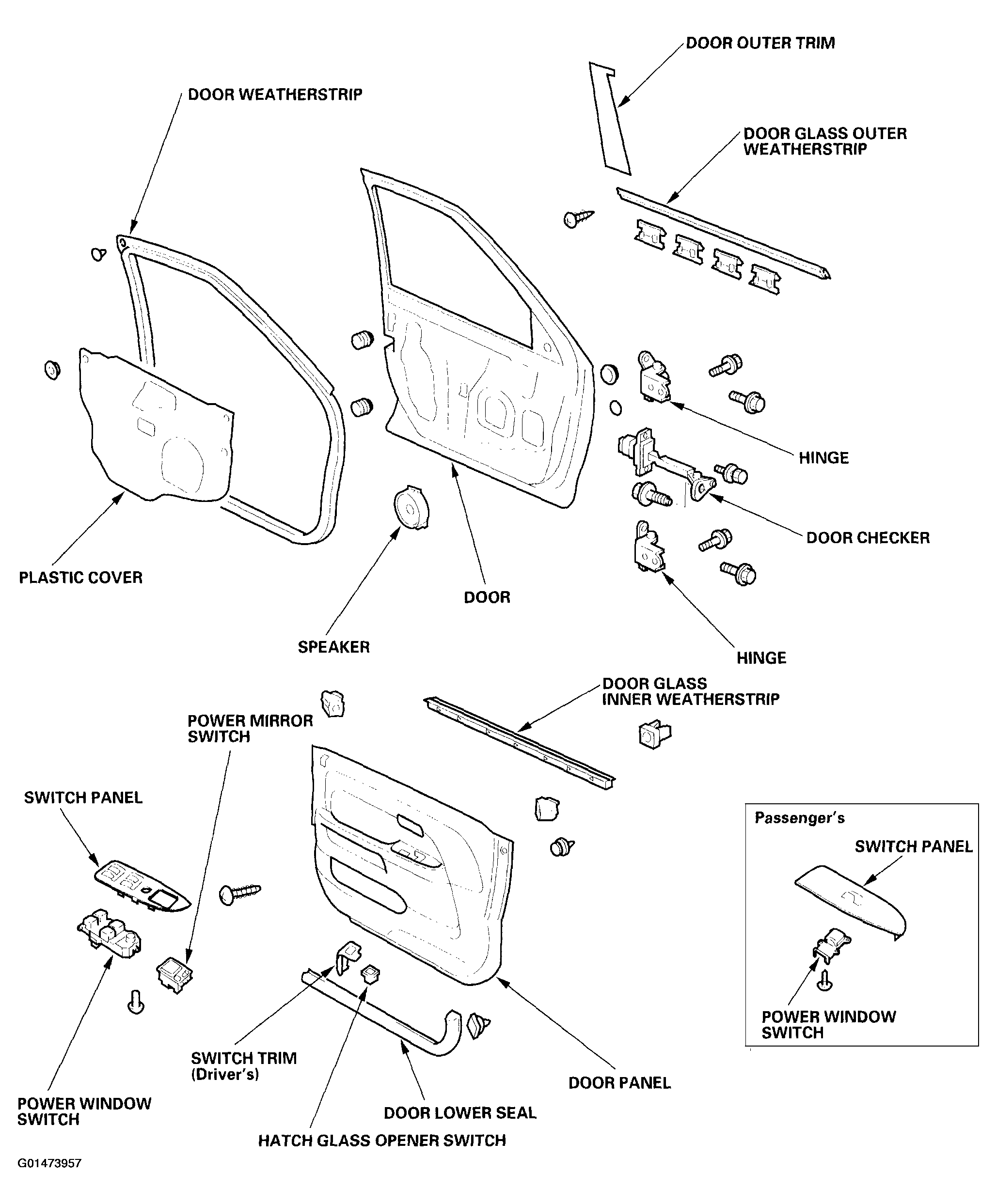 DOOR OUTER TRIM

DOOR WEATHERSTRIP

DOOR GLASS OUTER WEATHERSTRIP

HINGE

DOOR CHECKER

PLASTIC COVER

DOOR

SPEAKER

HINGE

DOOR GLASS INNER WEATHERSTRIP

POWER MIRROR SWITCH

SWITCH PANEL

Passenger's

SWITCH PANEL

POWER WINDOW SWITCH

SWITCH TRIM (Driver's)

DOOR PANEL

POWER WINDOW SWITCH

DOOR LOWER SEAL

HATCH GLASS OPENER SWITCH

G01473957