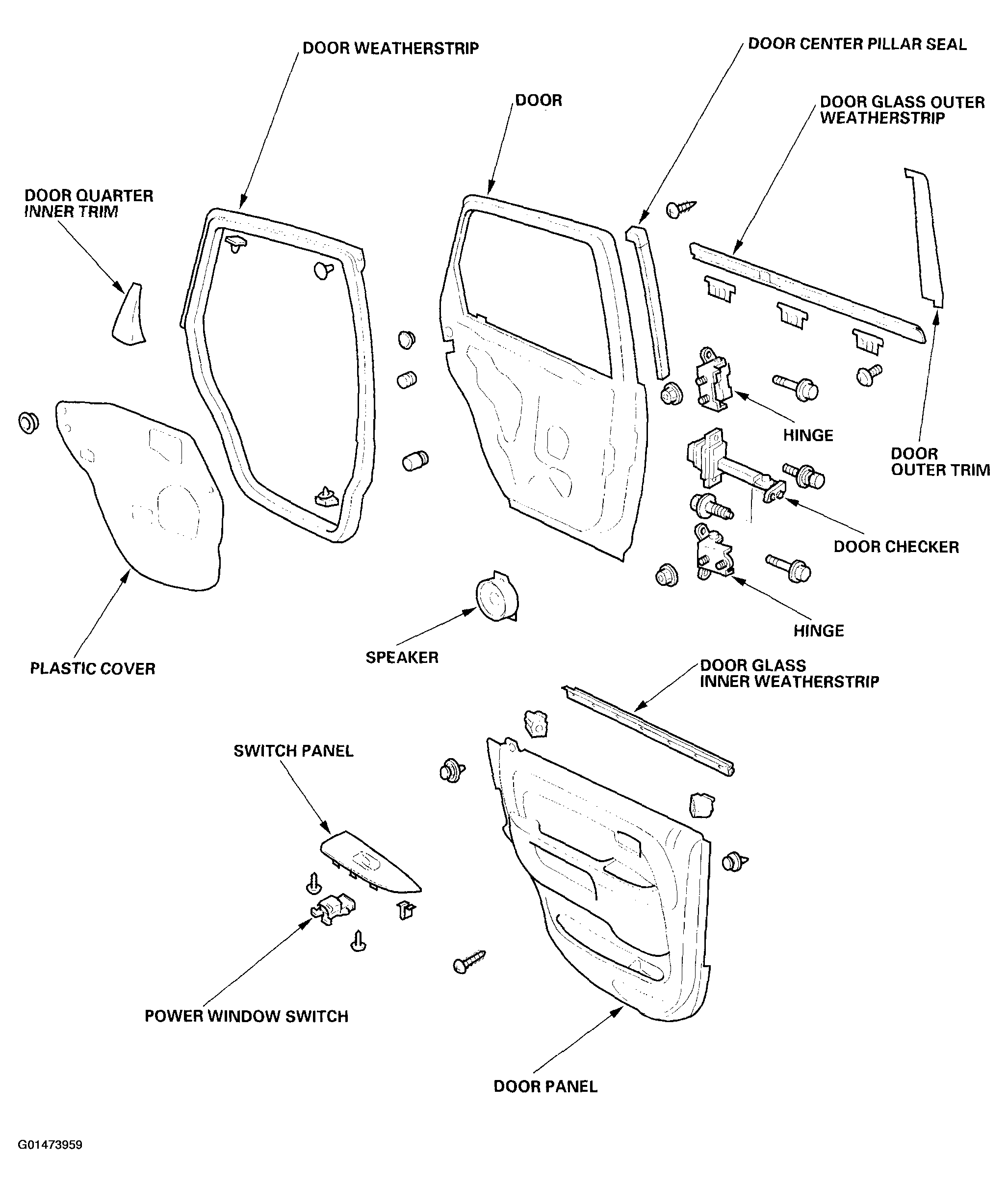 DOOR WEATHERSTRIP

DOOR CENTER PILLAR SEAL

DOOR

DOOR GLASS OUTER WEATHERSTRIP

DOOR QUARTER INNER TRIM

HINGE

DOOR OUTER TRIM

DOOR CHECKER

HINGE

PLASTIC COVER

SPEAKER

DOOR GLASS INNER WEATHERSTRIP

SWITCH PANEL

POWER WINDOW SWITCH

DOOR PANEL

G01473959