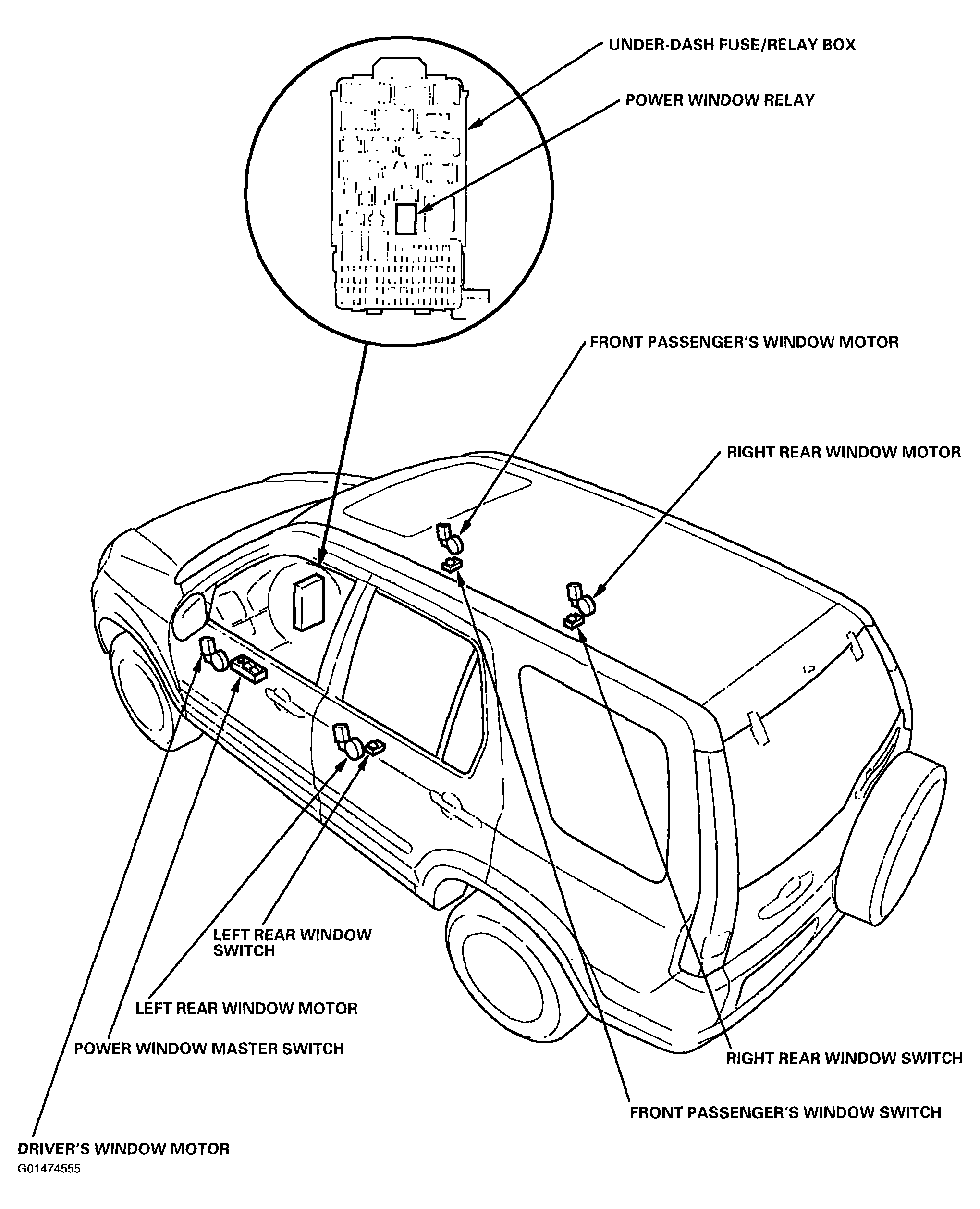 UNDER-DASH FUSE/RELAY BOX

POWER WINDOW RELAY

FRONT PASSENGER'S WINDOW MOTOR

RIGHT REAR WINDOW MOTOR

LEFT REAR WINDOW SWITCH

LEFT REAR WINDOW MOTOR

POWER WINDOW MASTER SWITCH

RIGHT REAR WINDOW SWITCH

FRONT PASSENGER'S WINDOW SWITCH

DRIVER'S WINDOW MOTOR

G01474555