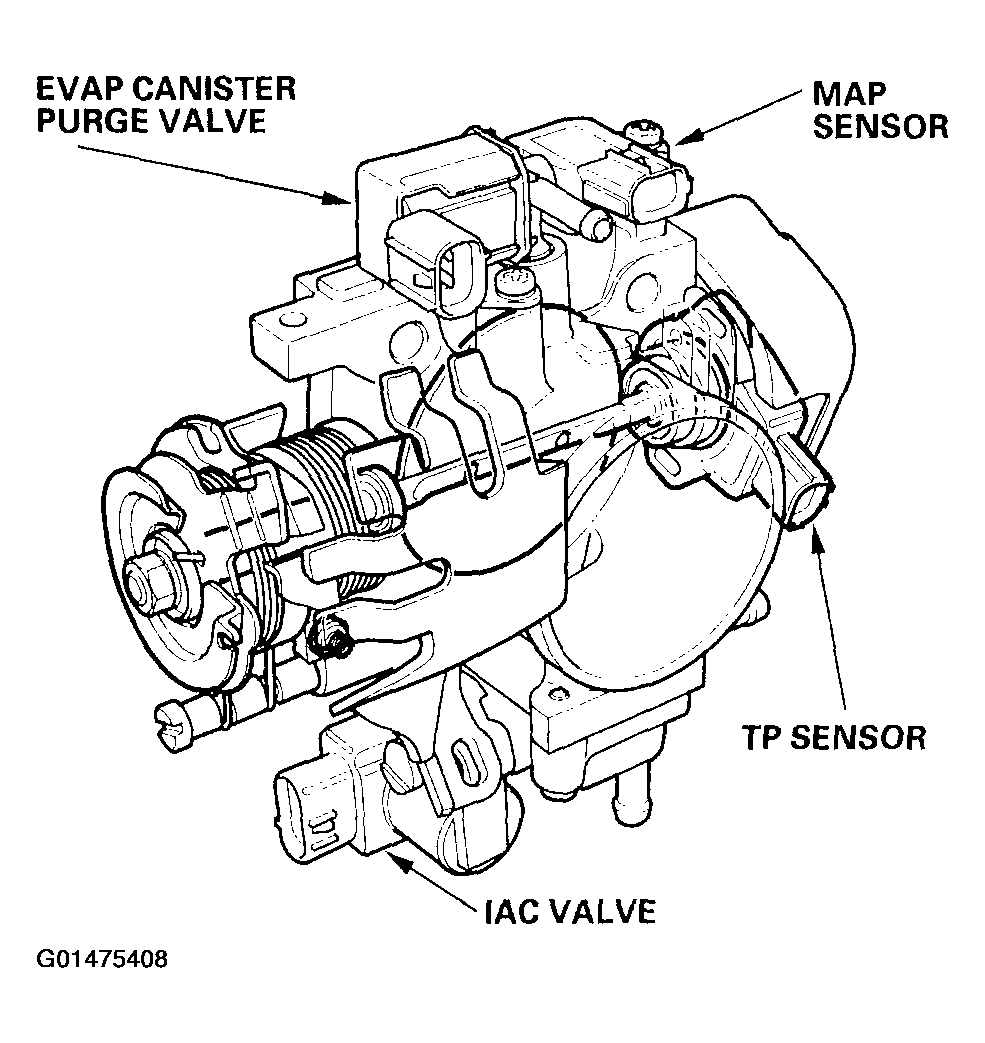 EVAP CANISTER PURGE VALVE

MAP SENSOR

TP SENSOR

IAC VALVE

G01475408