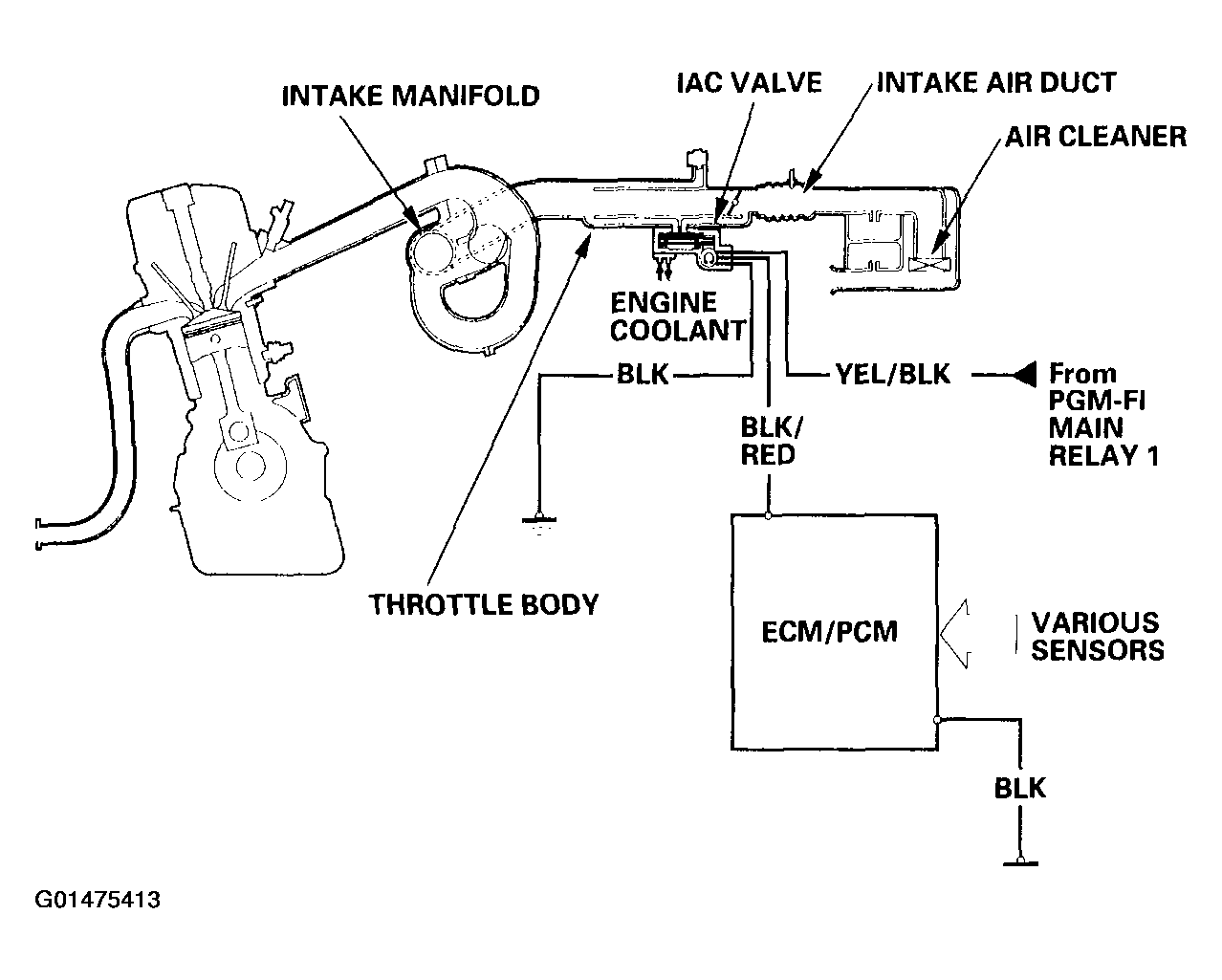 INTAKE MANIFOLD

IAC VALVE

INTAKE AIR DUCT

AIR CLEANER

ENGINE COOLANT

BLK

YEL/BLK

From PGM-FI MAIN RELAY 1

BLK/ RED

THROTTLE BODY

ECM/PCM

VARIOUS SENSORS

BLK

G01475413