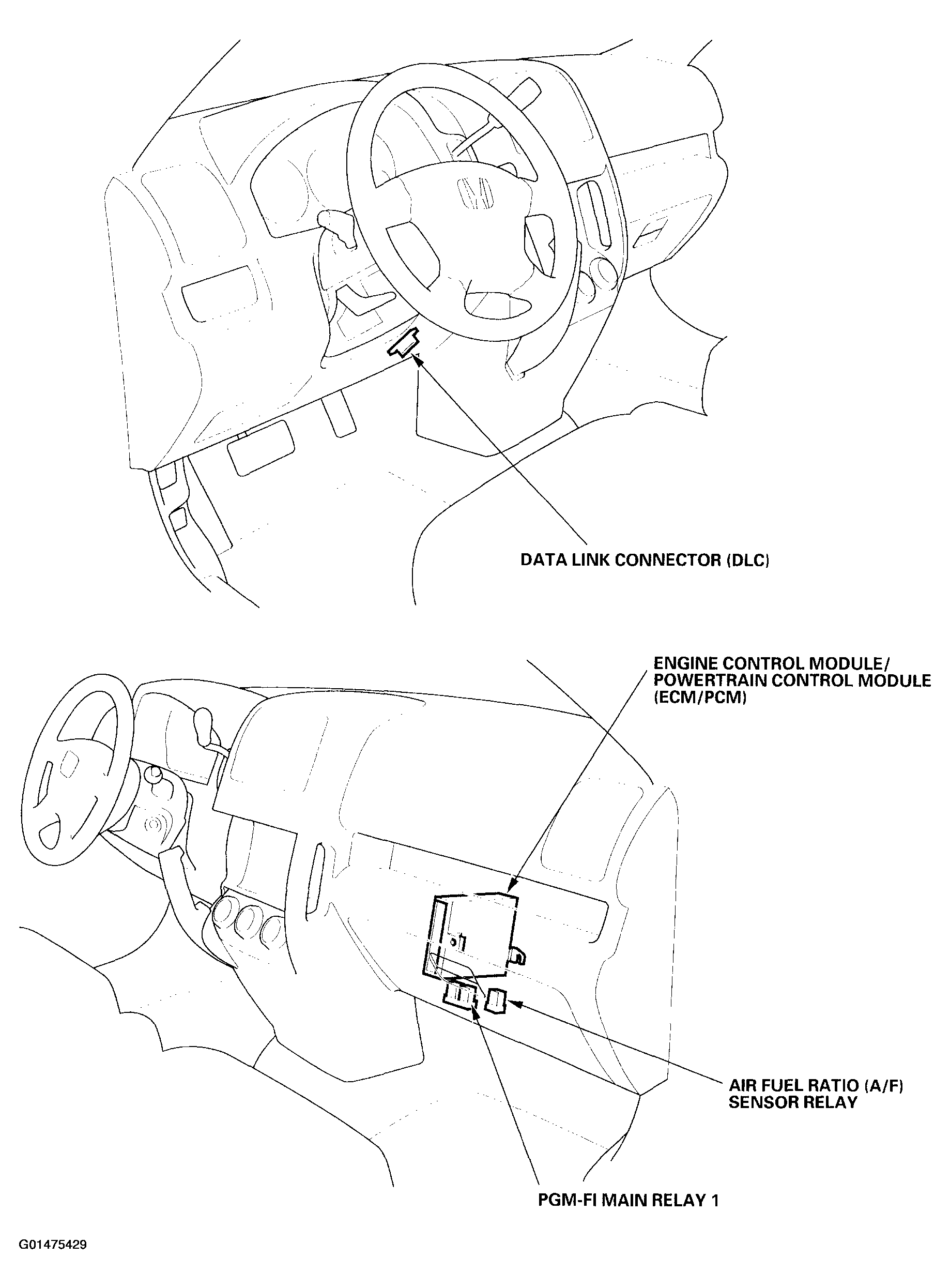 DATA LINK CONNECTOR (DLC)

ENGINE CONTROL MODULE/
POWERTRAIN CONTROL MODULE
(ECM/PCM)

AIR FUEL RATIO (A/F)
SENSOR RELAY

PGM-FI MAIN RELAY 1

G01475429