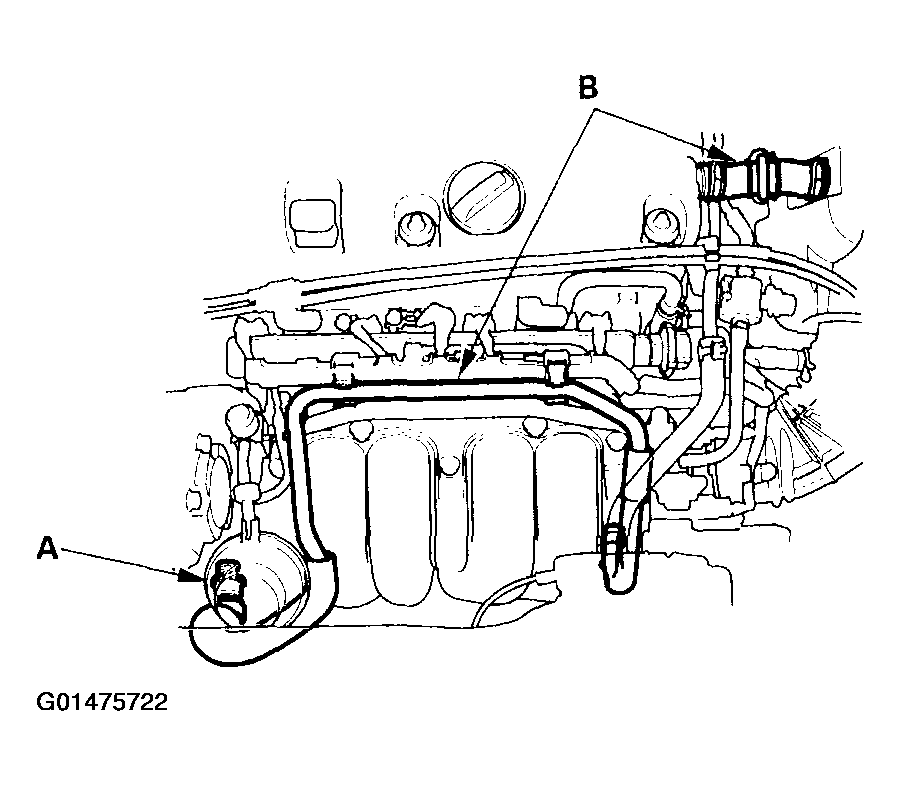 B

A

G01475722