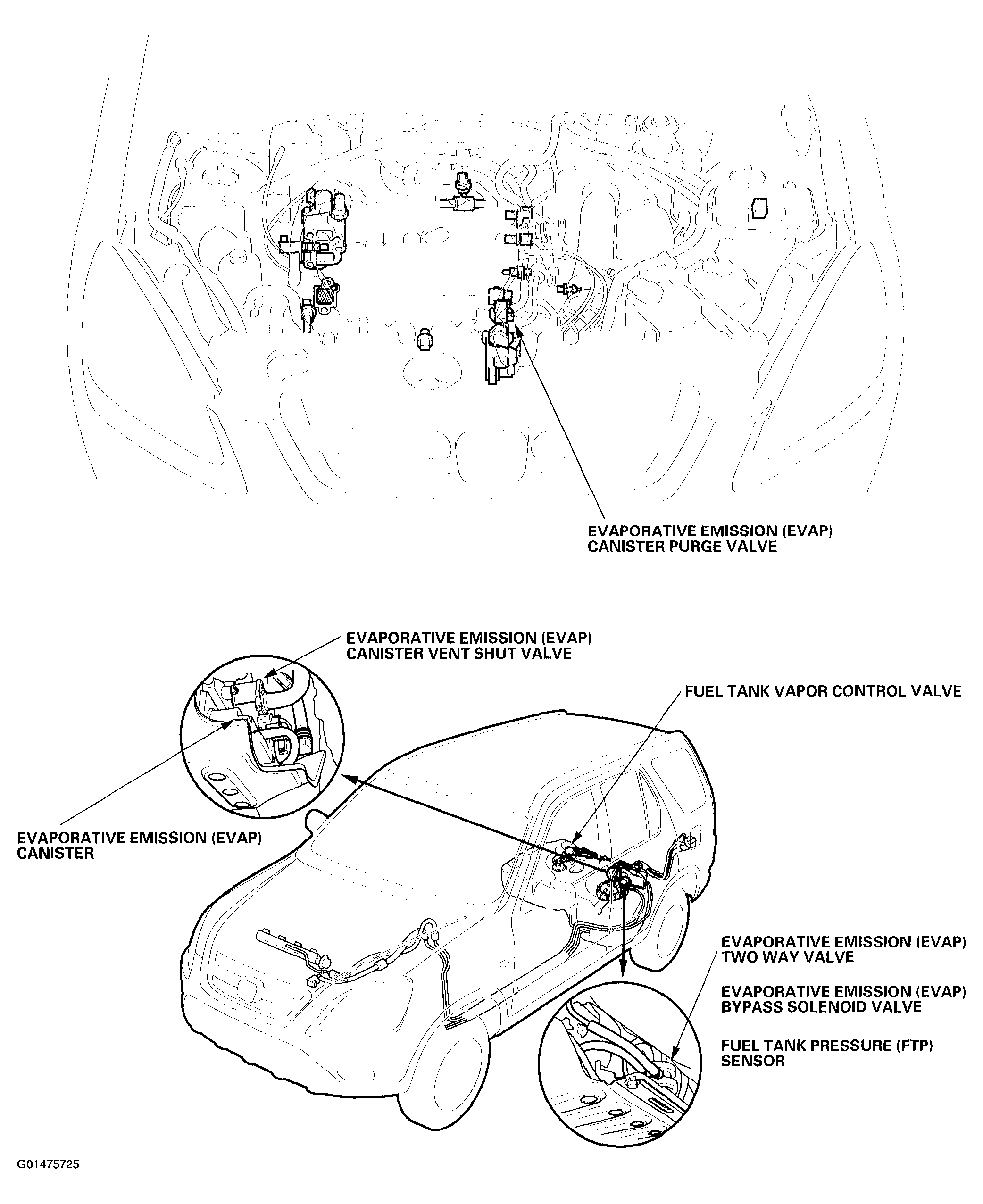 EVAPORATIVE EMISSION (EVAP)
CANISTER PURGE VALVE

EVAPORATIVE EMISSION (EVAP)
CANISTER VENT SHUT VALVE

FUEL TANK VAPOR CONTROL VALVE

EVAPORATIVE EMISSION (EVAP)
CANISTER

EVAPORATIVE EMISSION (EVAP)
TWO WAY VALVE

EVAPORATIVE EMISSION (EVAP)
BYPASS SOLENOID VALVE

FUEL TANK PRESSURE (FTP)
SENSOR

G01475725