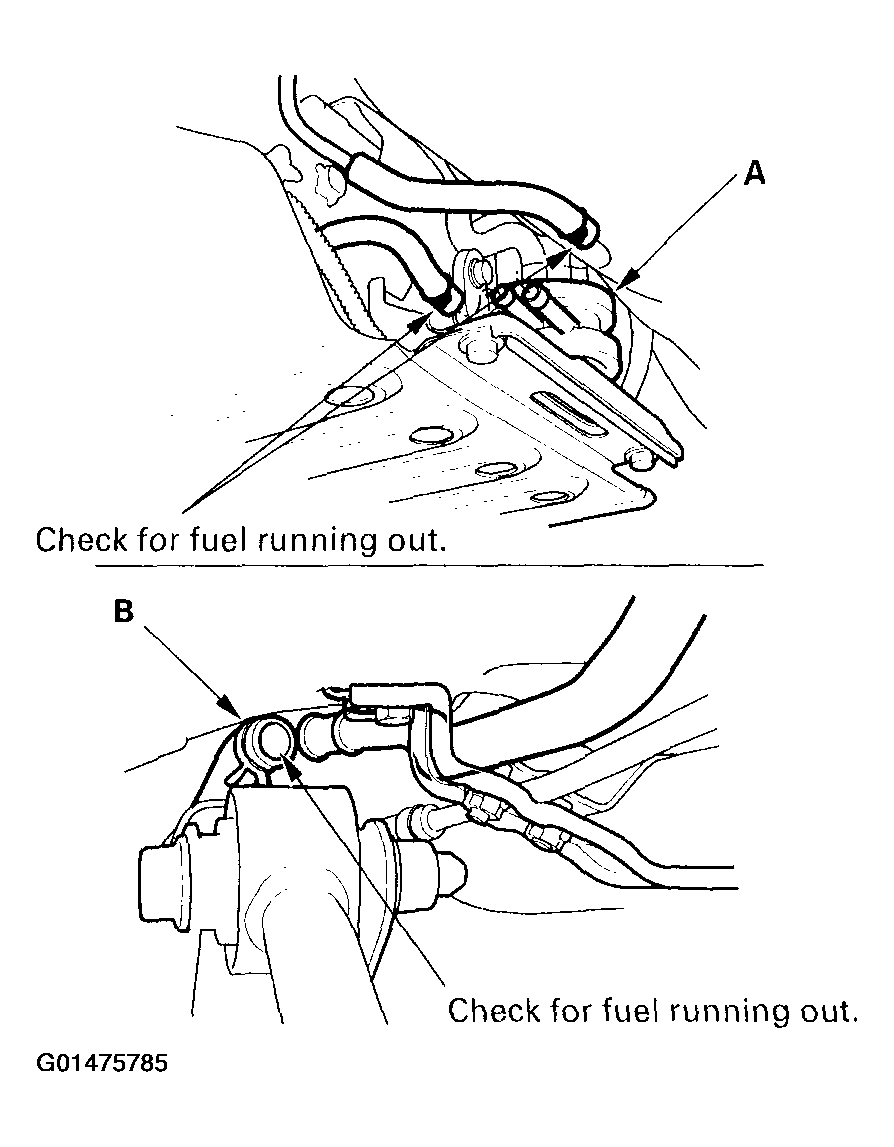 A

Check for fuel running out.

B

Check for fuel running out.

G01475785