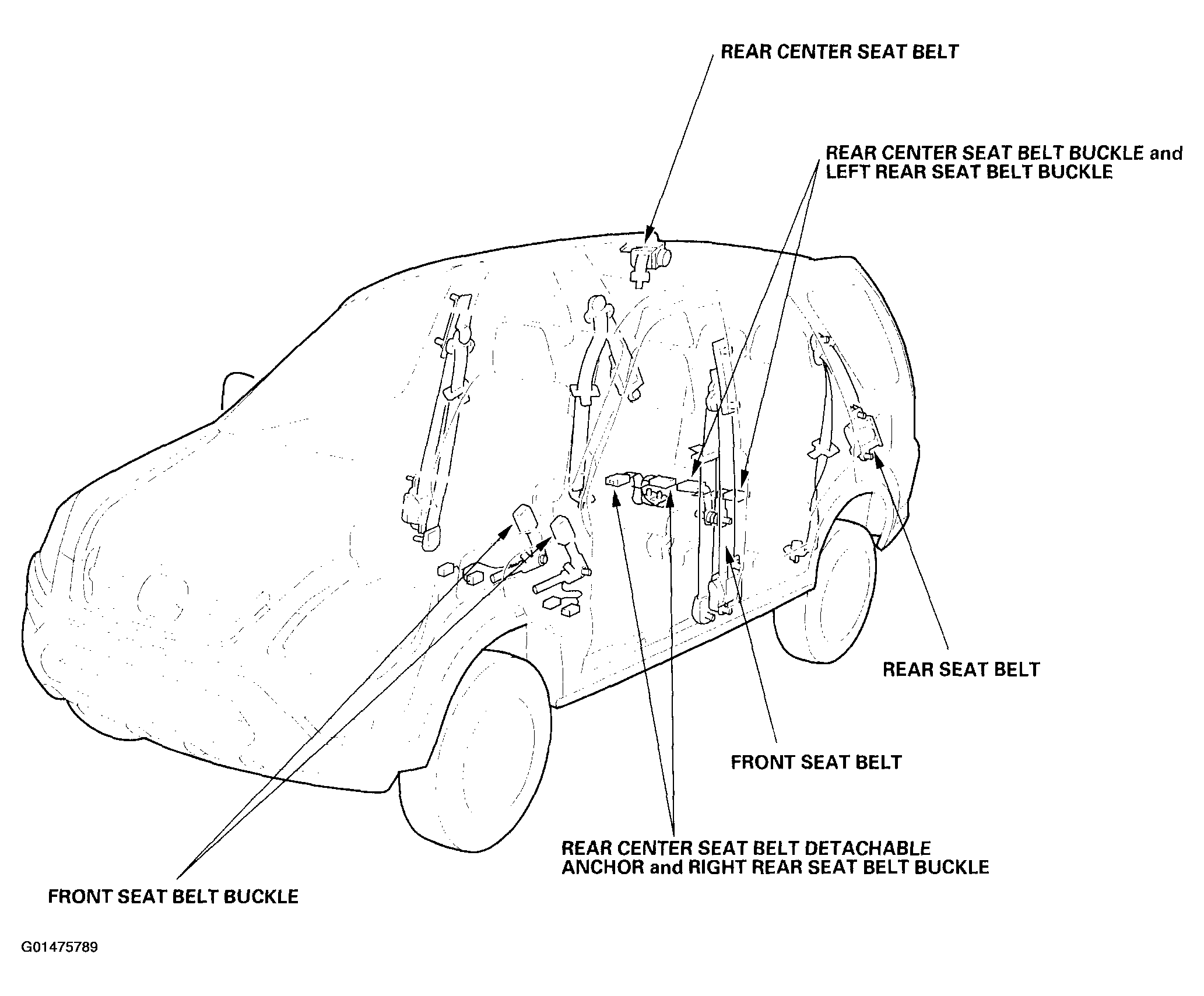 REAR CENTER SEAT BELT

REAR CENTER SEAT BELT BUCKLE and LEFT REAR SEAT BELT BUCKLE

REAR SEAT BELT

FRONT SEAT BELT

REAR CENTER SEAT BELT DETACHABLE ANCHOR and RIGHT REAR SEAT BELT BUCKLE

FRONT SEAT BELT BUCKLE

G01475789