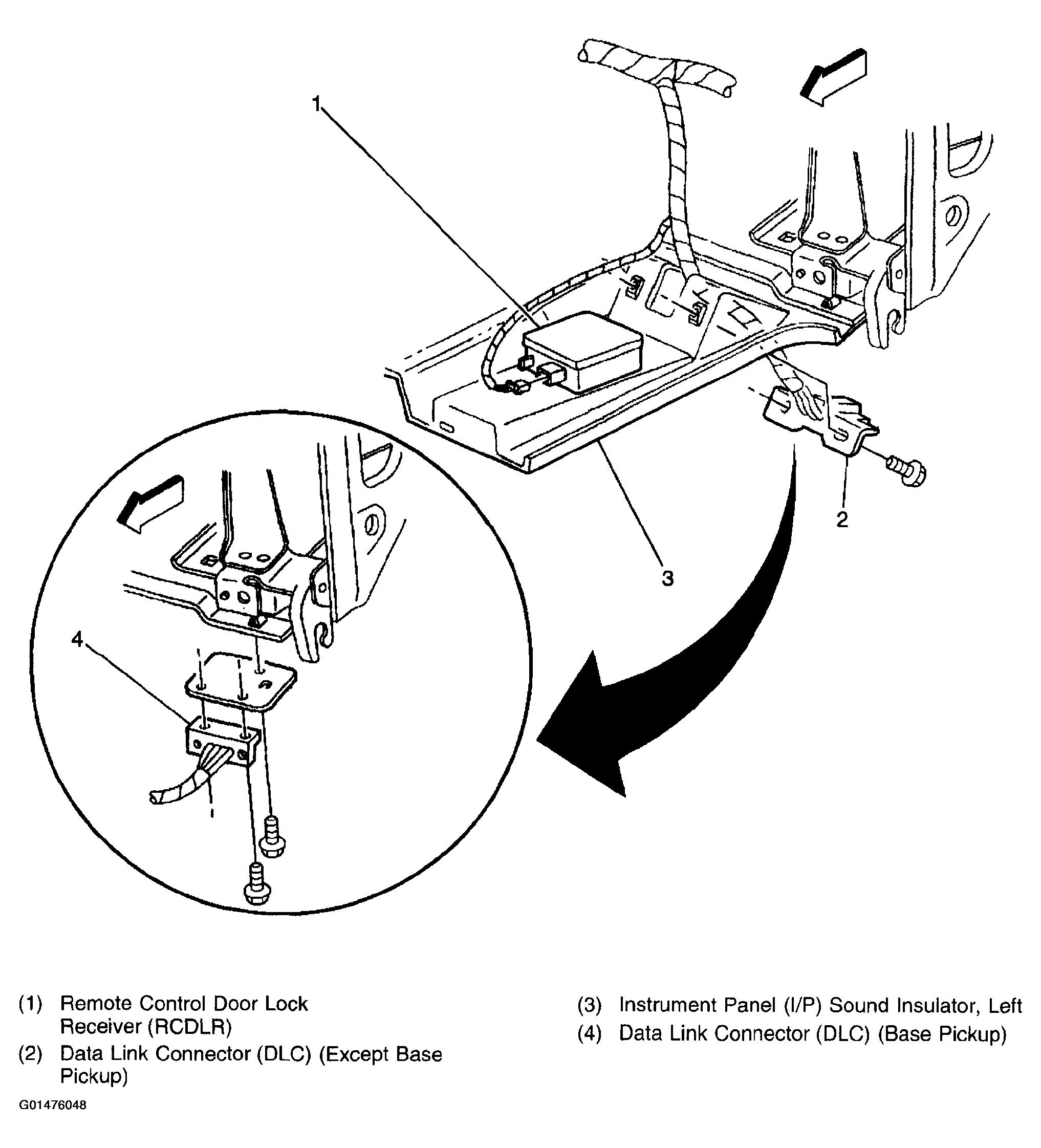 1

2

3

4

(1) Remote Control Door Lock Receiver (RCDLR)
(2) Data Link Connector (DLC) (Except Base Pickup)

(3) Instrument Panel (I/P) Sound Insulator, Left
(4) Data Link Connector (DLC) (Base Pickup)

G01476048