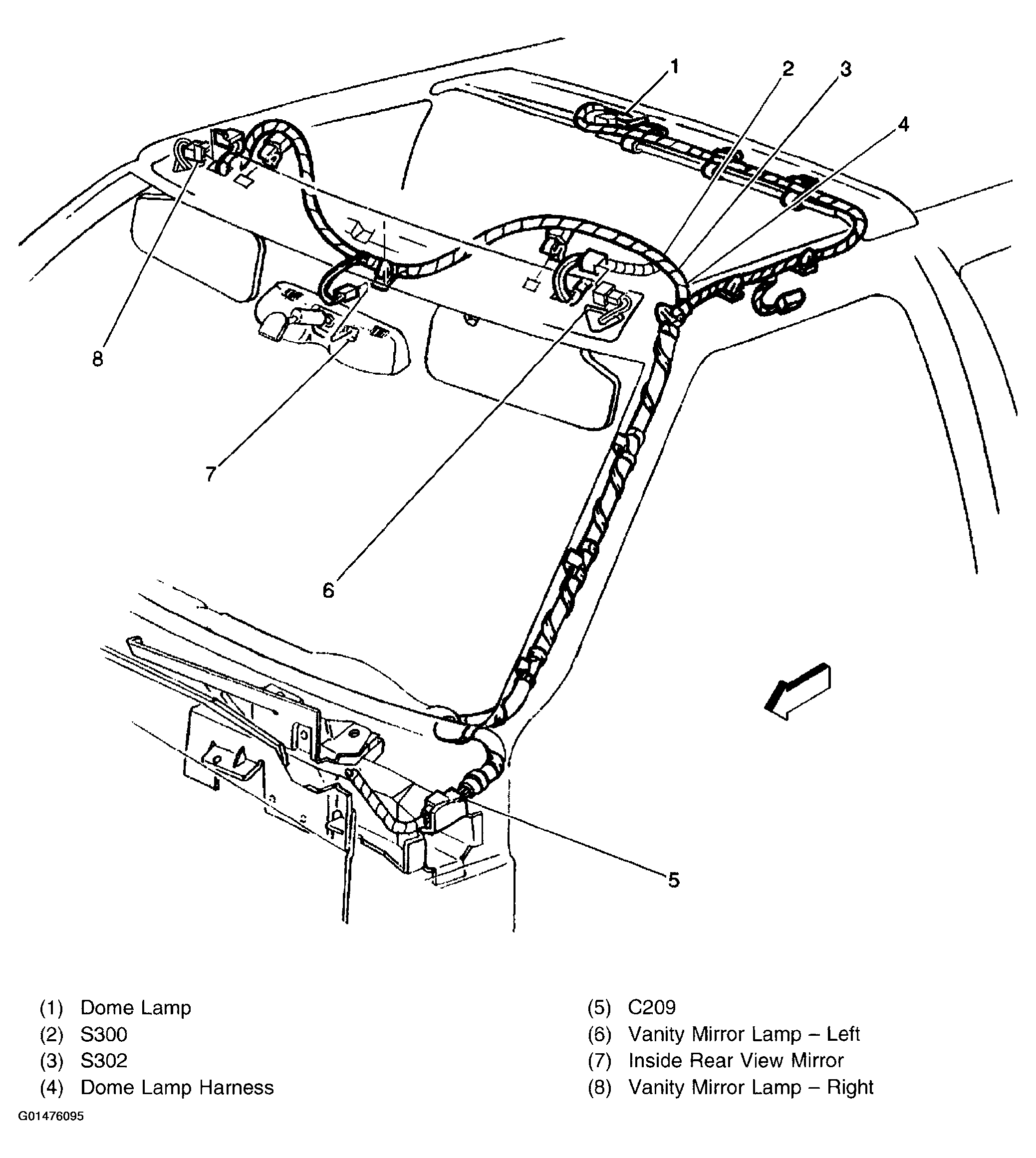 1
2
3
4
8
7
6
5

(1) Dome Lamp
(2) S300
(3) S302
(4) Dome Lamp Harness

(5) C209
(6) Vanity Mirror Lamp – Left
(7) Inside Rear View Mirror
(8) Vanity Mirror Lamp – Right

G01476095